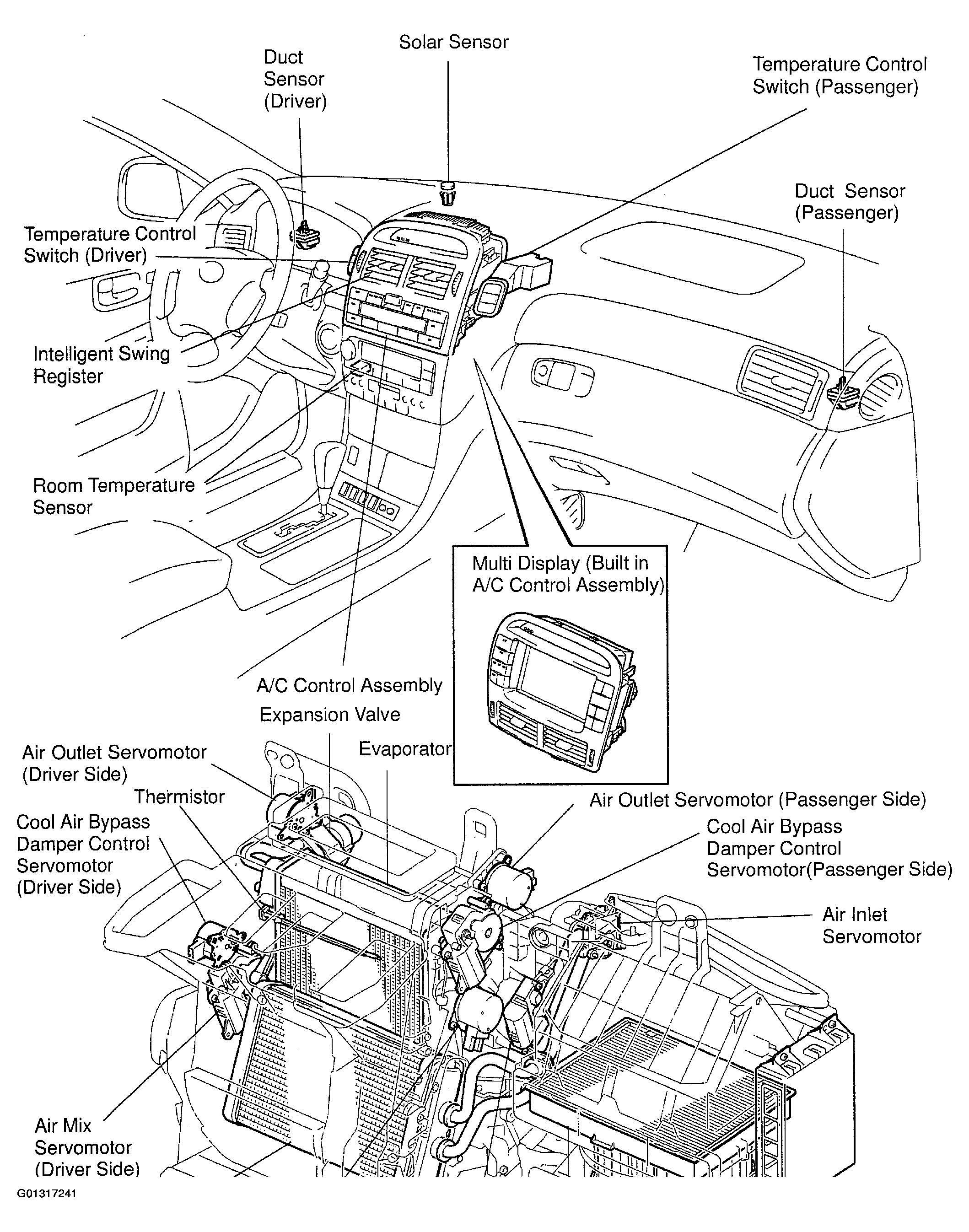 Solar Sensor

Duct Sensor (Driver)

Temperature Control Switch (Passenger)

Duct Sensor (Passenger)

Temperature Control Switch (Driver)

Intelligent Swing Register

Room Temperature Sensor

Multi Display (Built in A/C Control Assembly)

A/C Control Assembly

Expansion Valve

Evaporator

Air Outlet Servomotor (Driver Side)

Thermistor

Cool Air Bypass Damper Control Servomotor (Driver Side)

Air Outlet Servomotor (Passenger Side)

Cool Air Bypass Damper Control Servomotor(Passenger Side)

Air Inlet Servomotor

Air Mix Servomotor (Driver Side)

G01317241