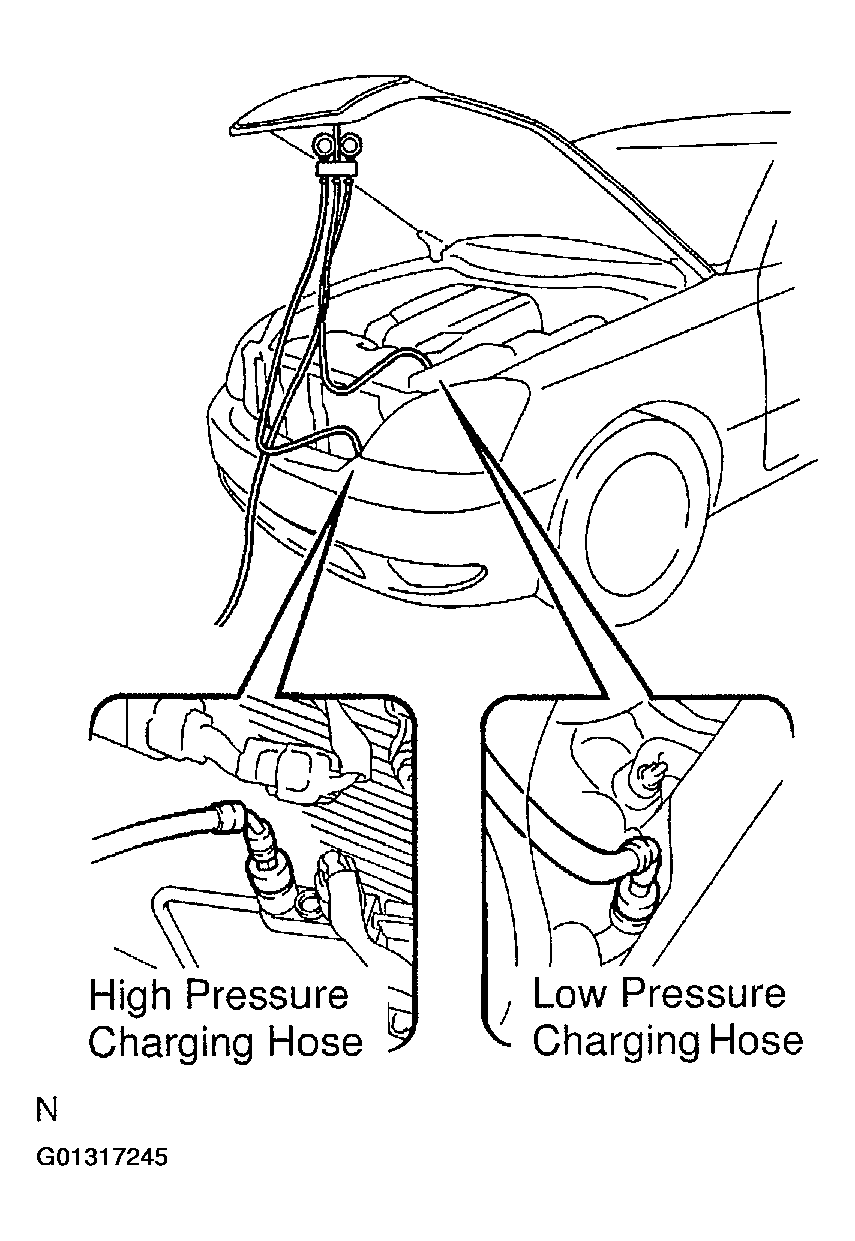 High Pressure
Charging Hose

Low Pressure
Charging Hose

N

G01317245