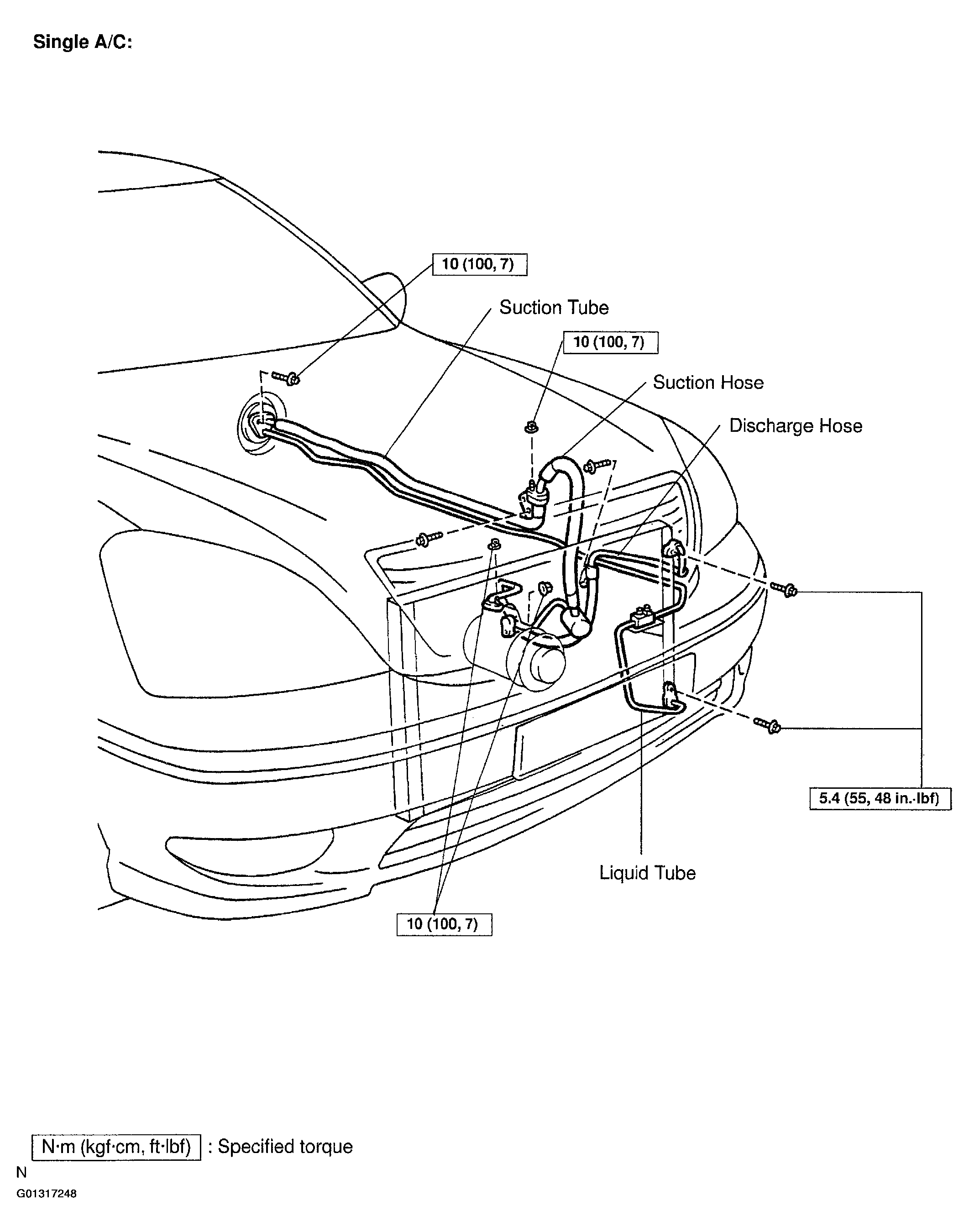 Single A/C:

10 (100, 7)

Suction Tube

10 (100, 7)

Suction Hose

Discharge Hose

5.4 (55, 48 in.·lbf)

Liquid Tube

10 (100, 7)

N·m (kgf·cm, ft·lbf) : Specified torque

N

G01317248