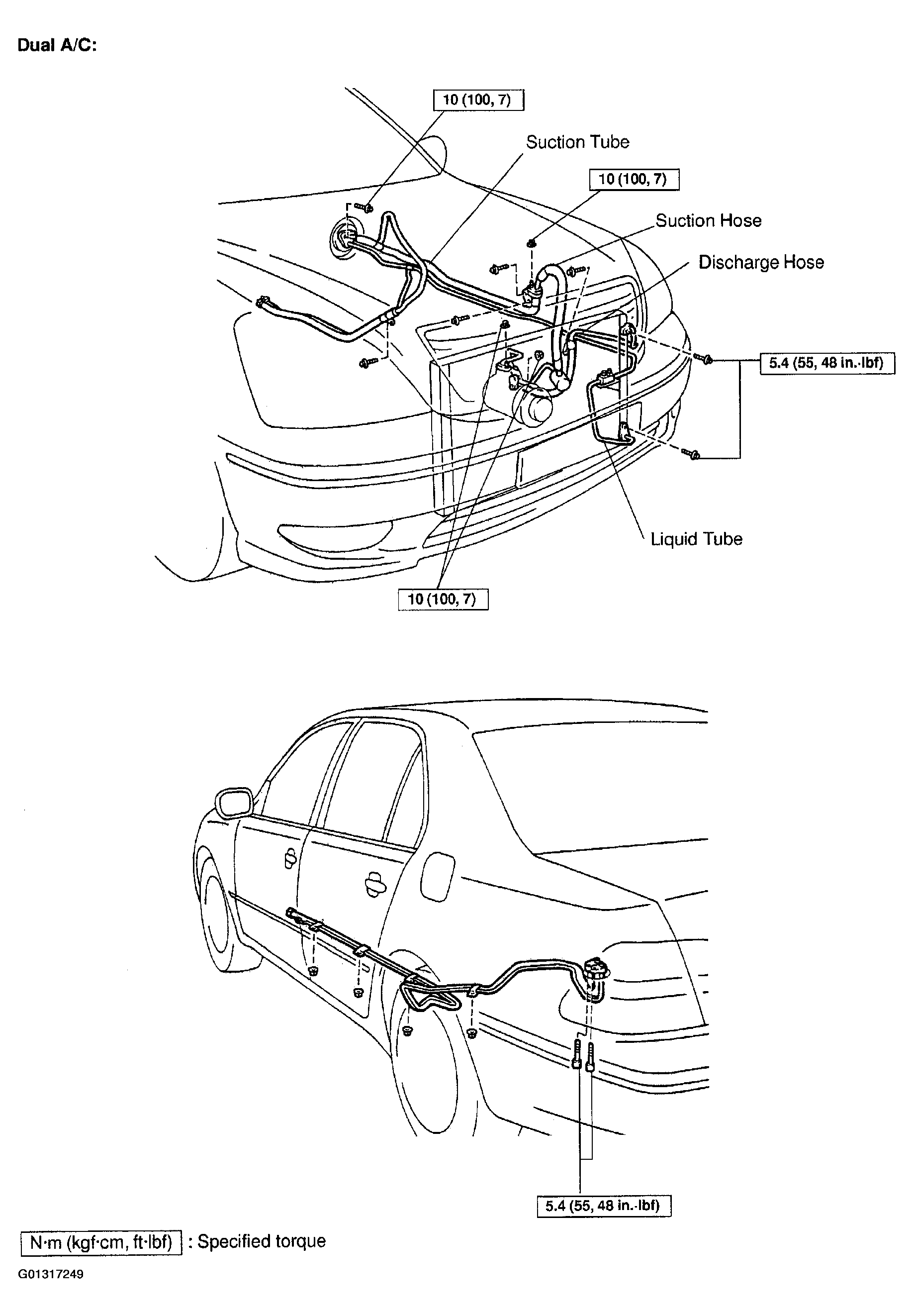 Dual A/C:

10 (100, 7)

Suction Tube

10 (100, 7)

Suction Hose

Discharge Hose

5.4 (55, 48 in.·lbf)

Liquid Tube

10 (100, 7)

5.4 (55, 48 in.·lbf)

N·m (kgf·cm, ft·lbf) : Specified torque

G01317249