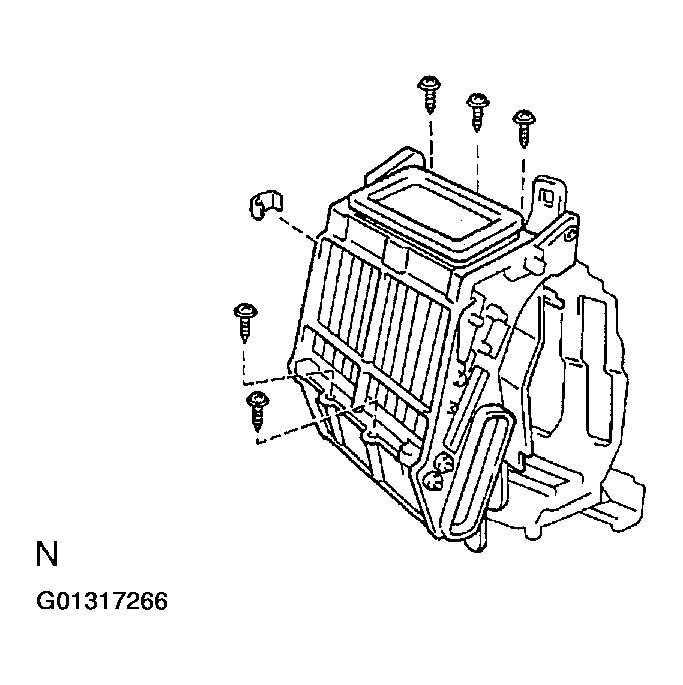 N

G01317266