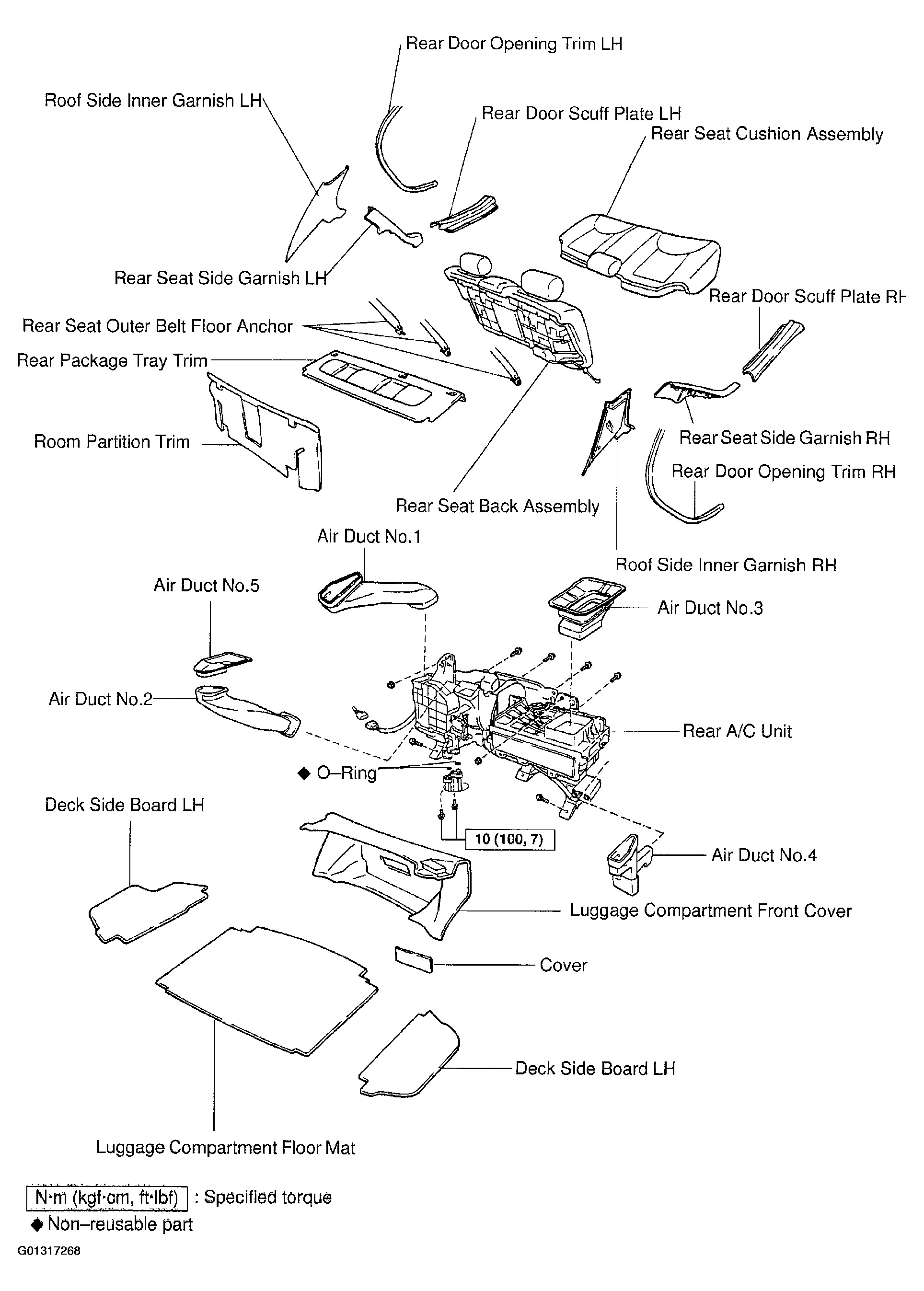 Rear Door Opening Trim LH

Roof Side Inner Garnish LH

Rear Door Scuff Plate LH

Rear Seat Cushion Assembly

Rear Seat Side Garnish LH

Rear Door Scuff Plate RH

Rear Seat Outer Belt Floor Anchor

Rear Package Tray Trim

Room Partition Trim

Rear Seat Side Garnish RH

Rear Door Opening Trim RH

Rear Seat Back Assembly

Air Duct No.1

Roof Side Inner Garnish RH

Air Duct No.5

Air Duct No.3

Air Duct No.2

Rear A/C Unit

◆ O–Ring

Deck Side Board LH

10 (100, 7)

Air Duct No.4

Luggage Compartment Front Cover

Cover

Deck Side Board LH

Luggage Compartment Floor Mat

N·m (kgf·cm, ft·lbf) : Specified torque

◆ Non–reusable part

G01317268