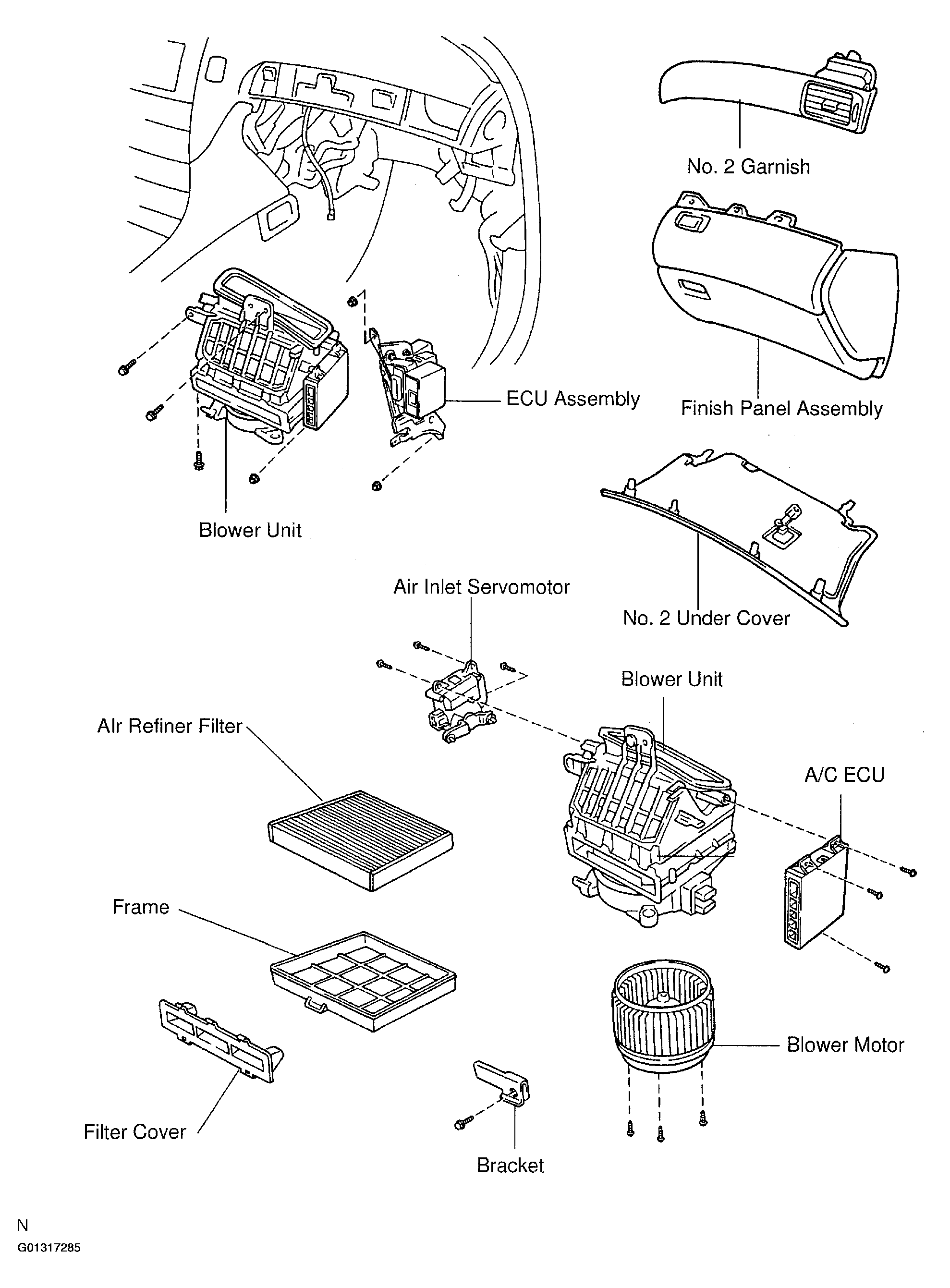 No. 2 Garnish

ECU Assembly

Finish Panel Assembly

Blower Unit

Air Inlet Servomotor

No. 2 Under Cover

Blower Unit

AIr Refiner Filter

A/C ECU

Frame

Blower Motor

Filter Cover

Bracket

N
G01317285