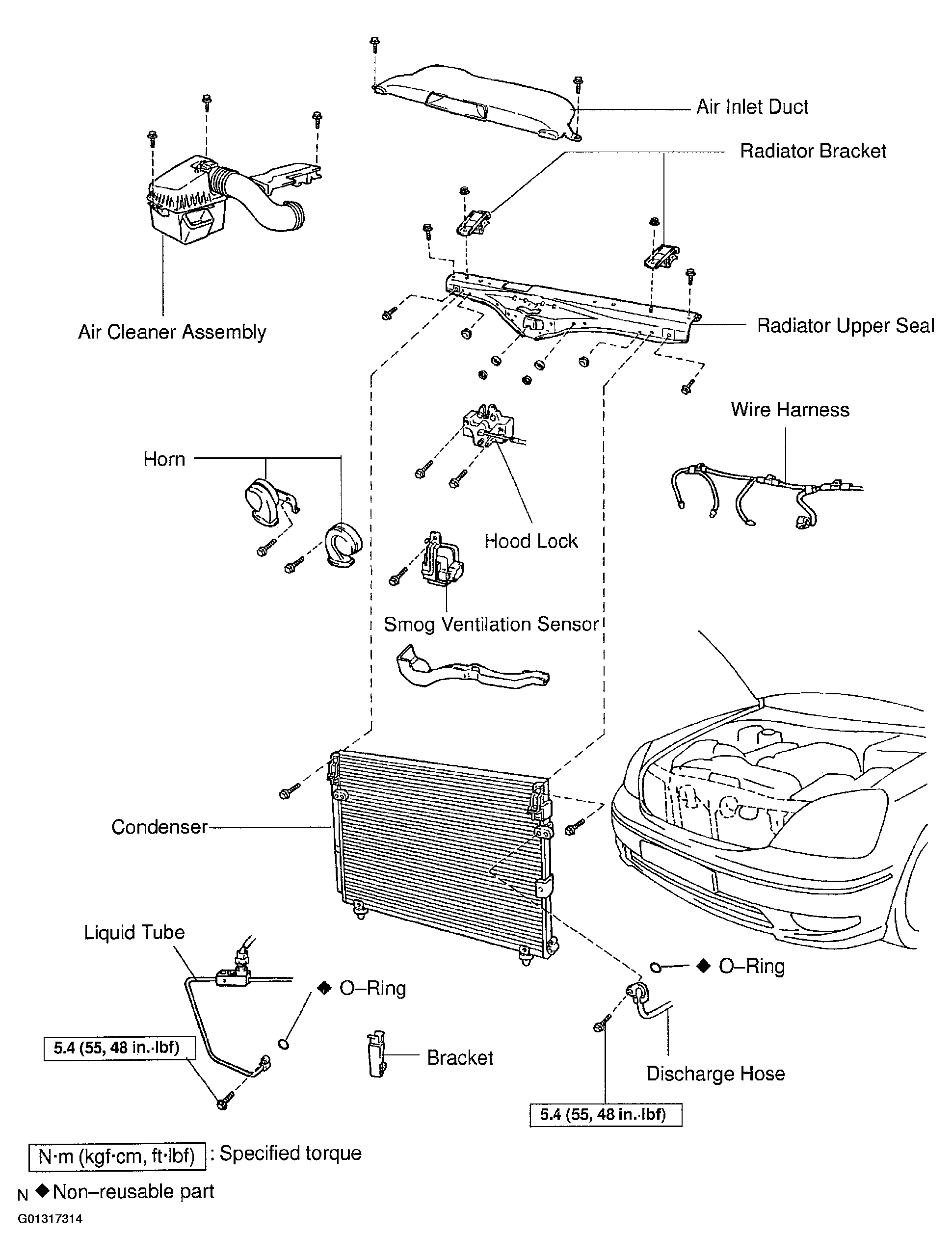 Air Inlet Duct

Radiator Bracket

Air Cleaner Assembly

Radiator Upper Seal

Wire Harness

Horn

Hood Lock

Smog Ventilation Sensor

Condenser

Liquid Tube

◆ O–Ring

◆ O–Ring

5.4 (55, 48 in.·lbf)

Bracket

Discharge Hose

5.4 (55, 48 in.·lbf)

N·m (kgf·cm, ft·lbf) : Specified torque

N ◆ Non–reusable part

G01317314