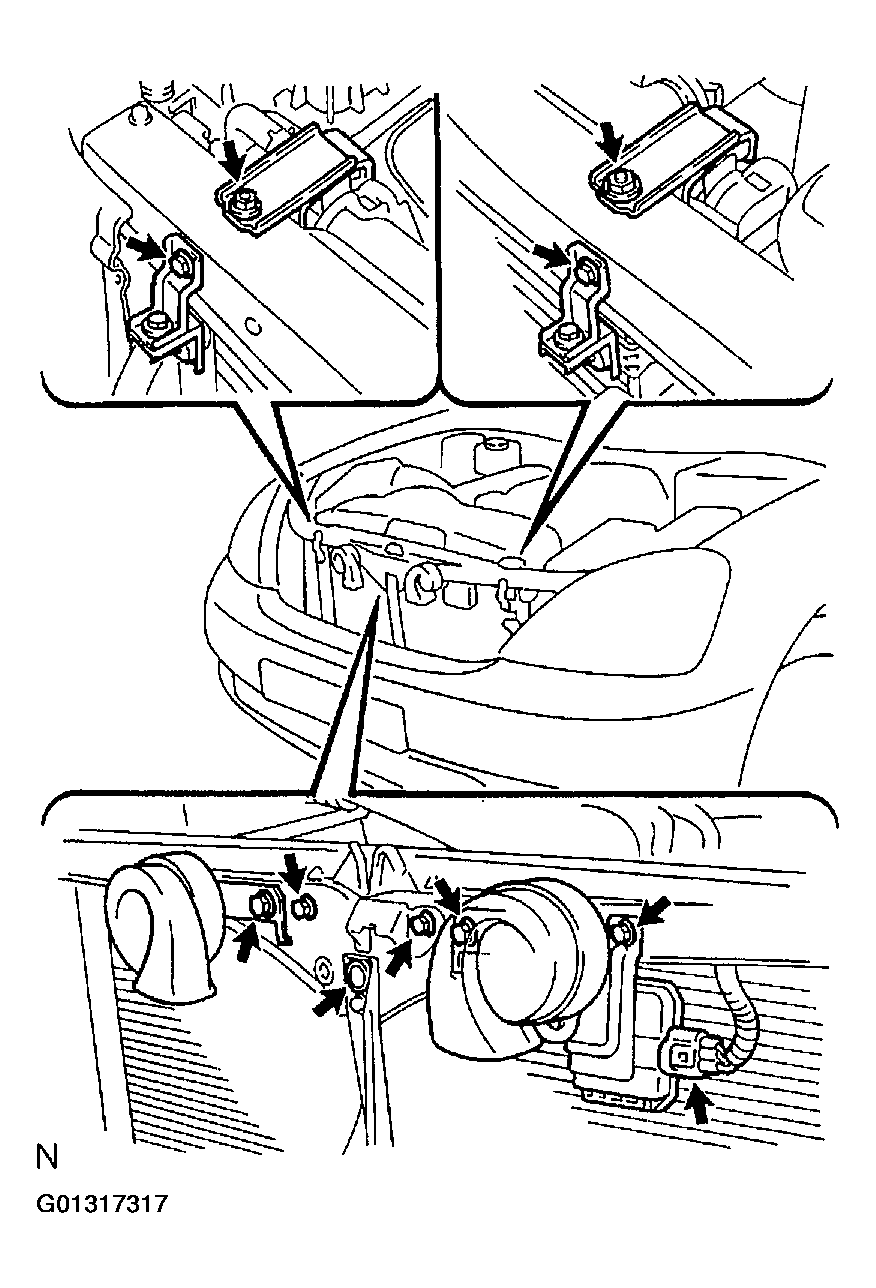 N

G01317317