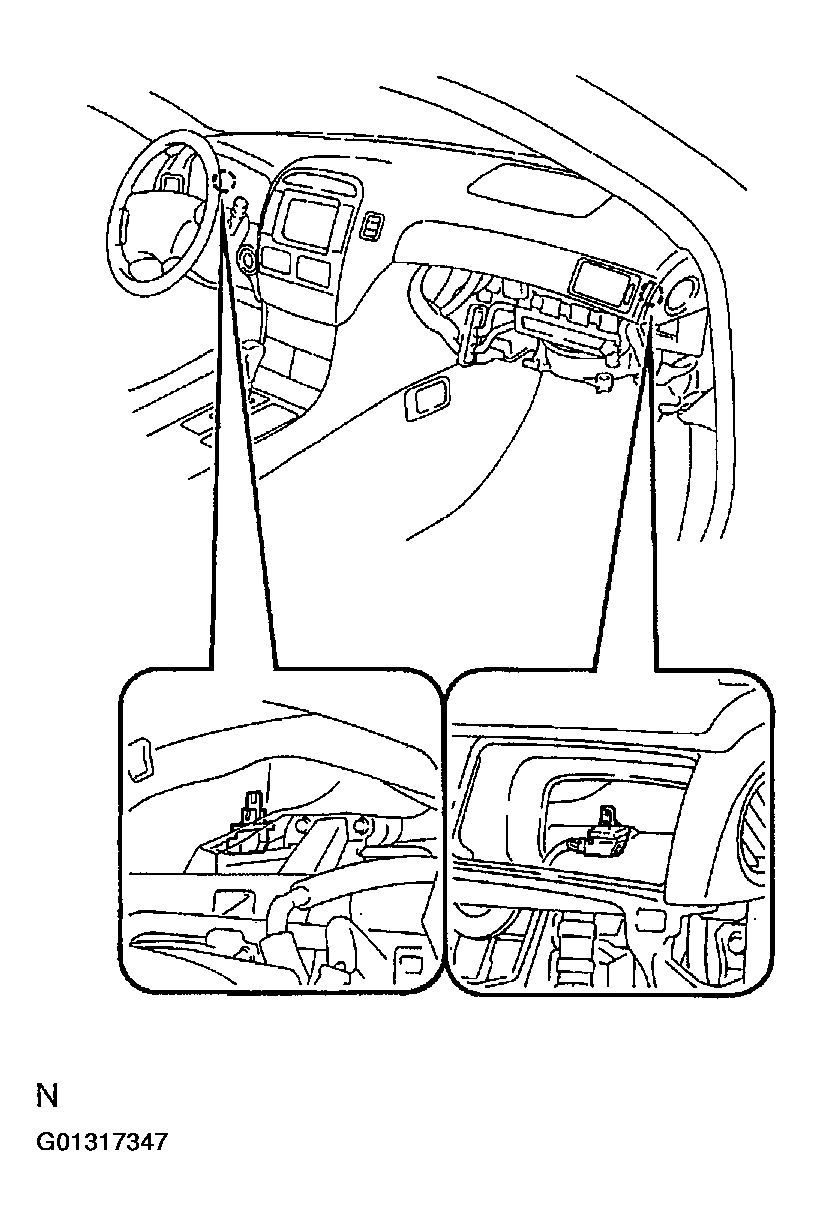 N

G01317347