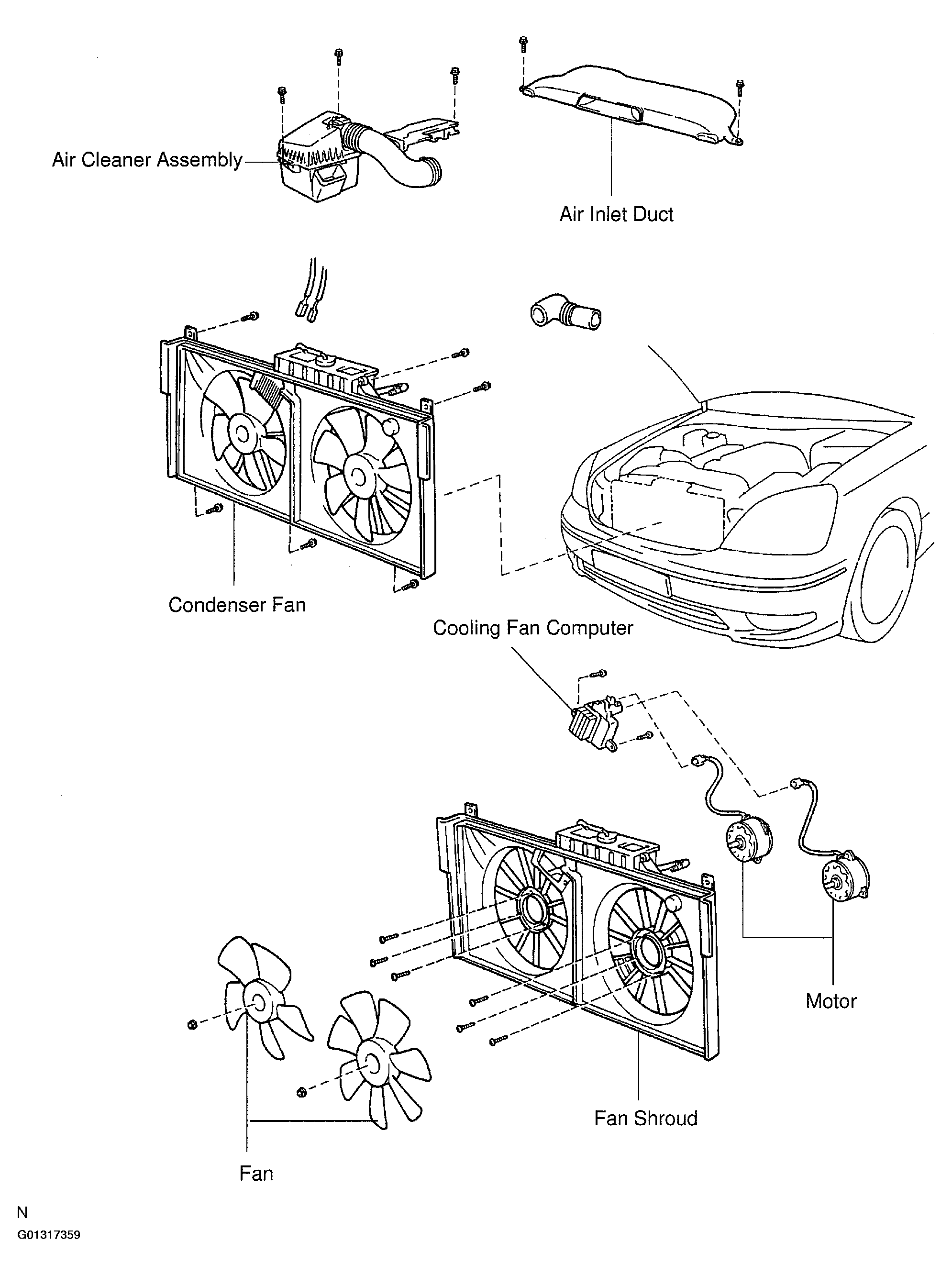 Air Cleaner Assembly

Air Inlet Duct

Condenser Fan

Cooling Fan Computer

Motor

Fan Shroud

Fan

N

G01317359