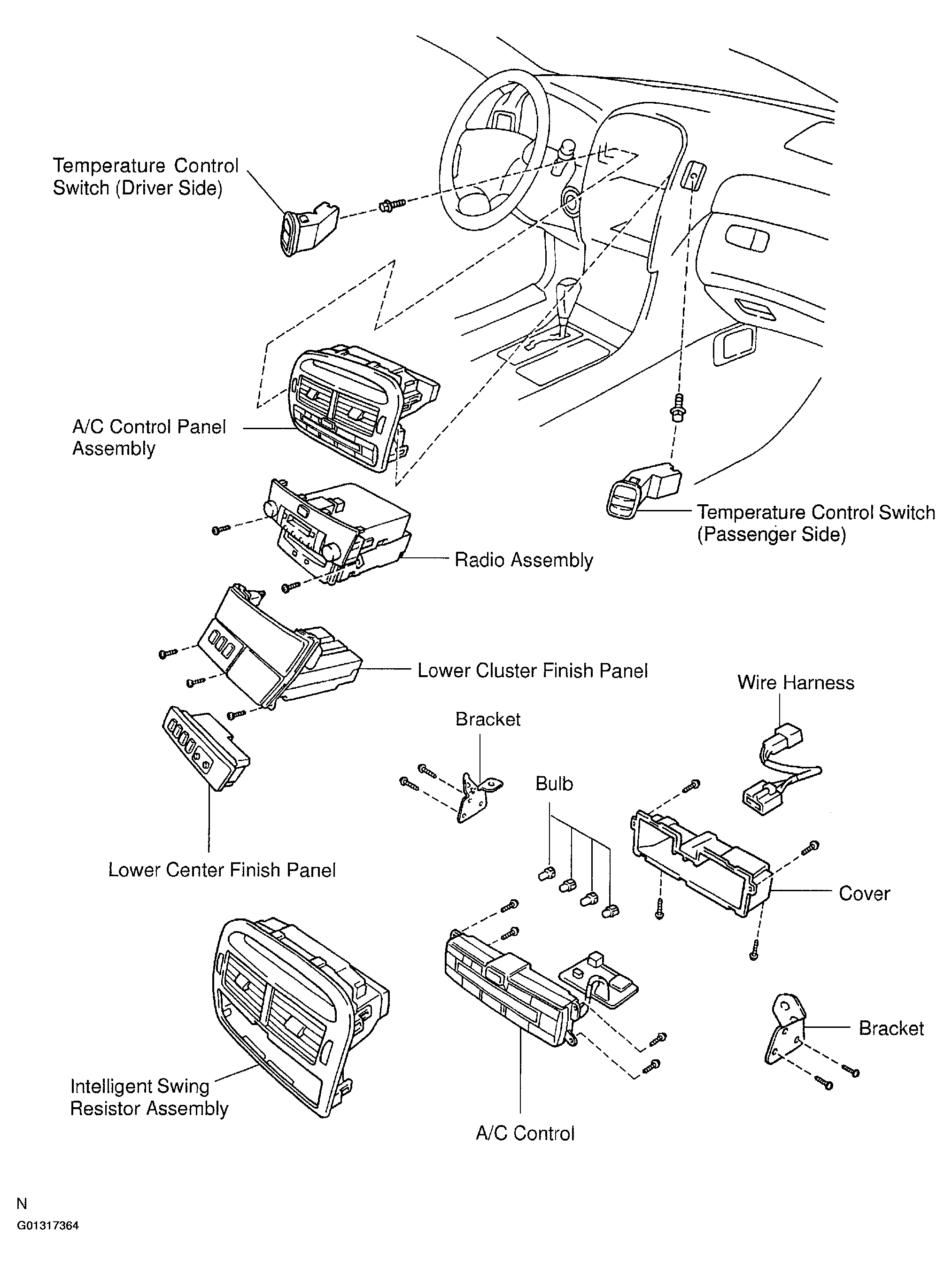 Temperature Control Switch (Driver Side)

A/C Control Panel Assembly

Temperature Control Switch (Passenger Side)

Radio Assembly

Lower Cluster Finish Panel

Wire Harness

Bracket

Bulb

Lower Center Finish Panel

Cover

Bracket

Intelligent Swing Resistor Assembly

A/C Control

N

G01317364