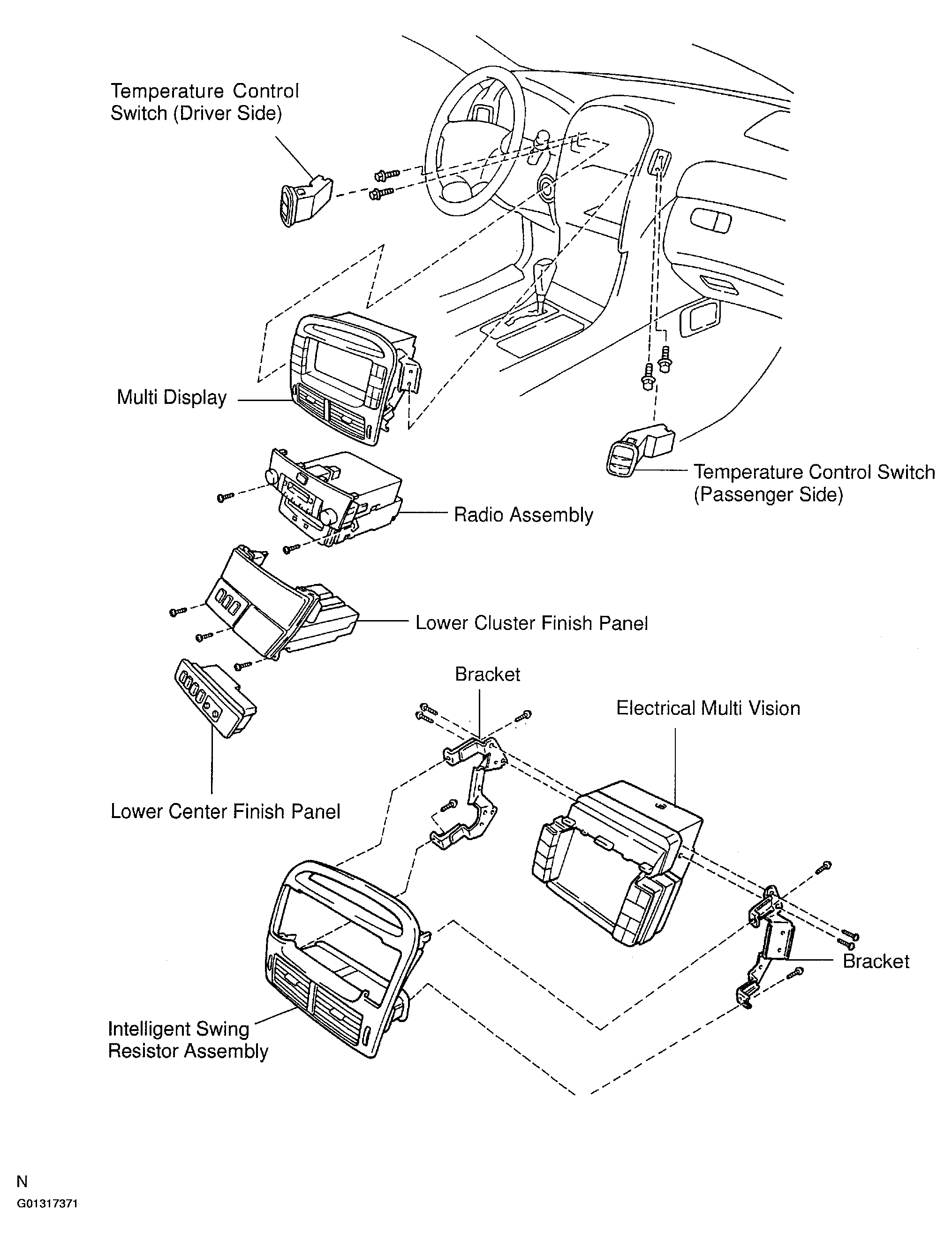 Temperature Control Switch (Driver Side)

Multi Display

Temperature Control Switch (Passenger Side)

Radio Assembly

Lower Cluster Finish Panel

Bracket

Electrical Multi Vision

Lower Center Finish Panel

Bracket

Intelligent Swing Resistor Assembly

N
G01317371