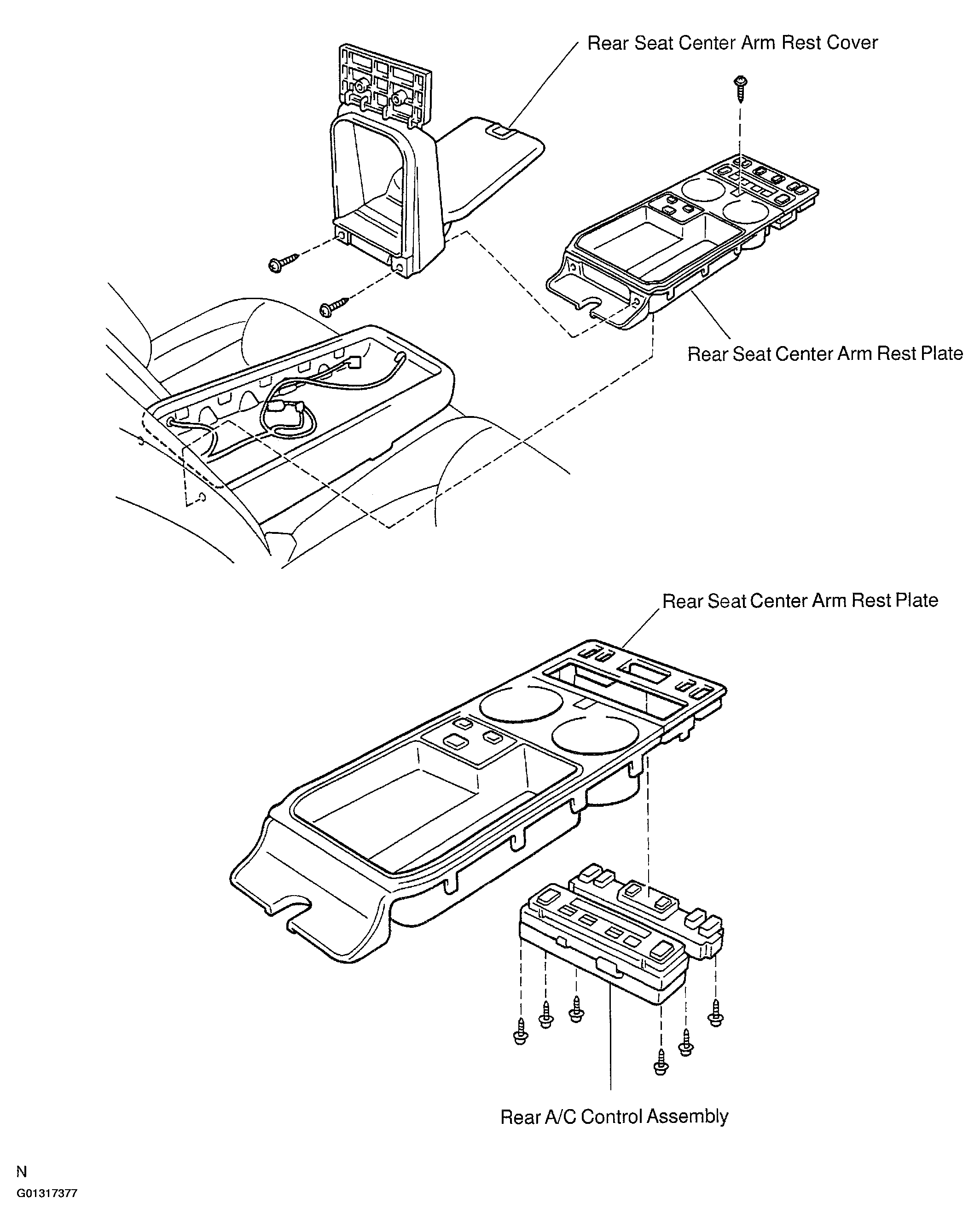 Rear Seat Center Arm Rest Cover

Rear Seat Center Arm Rest Plate

Rear Seat Center Arm Rest Plate

Rear A/C Control Assembly

N
G01317377