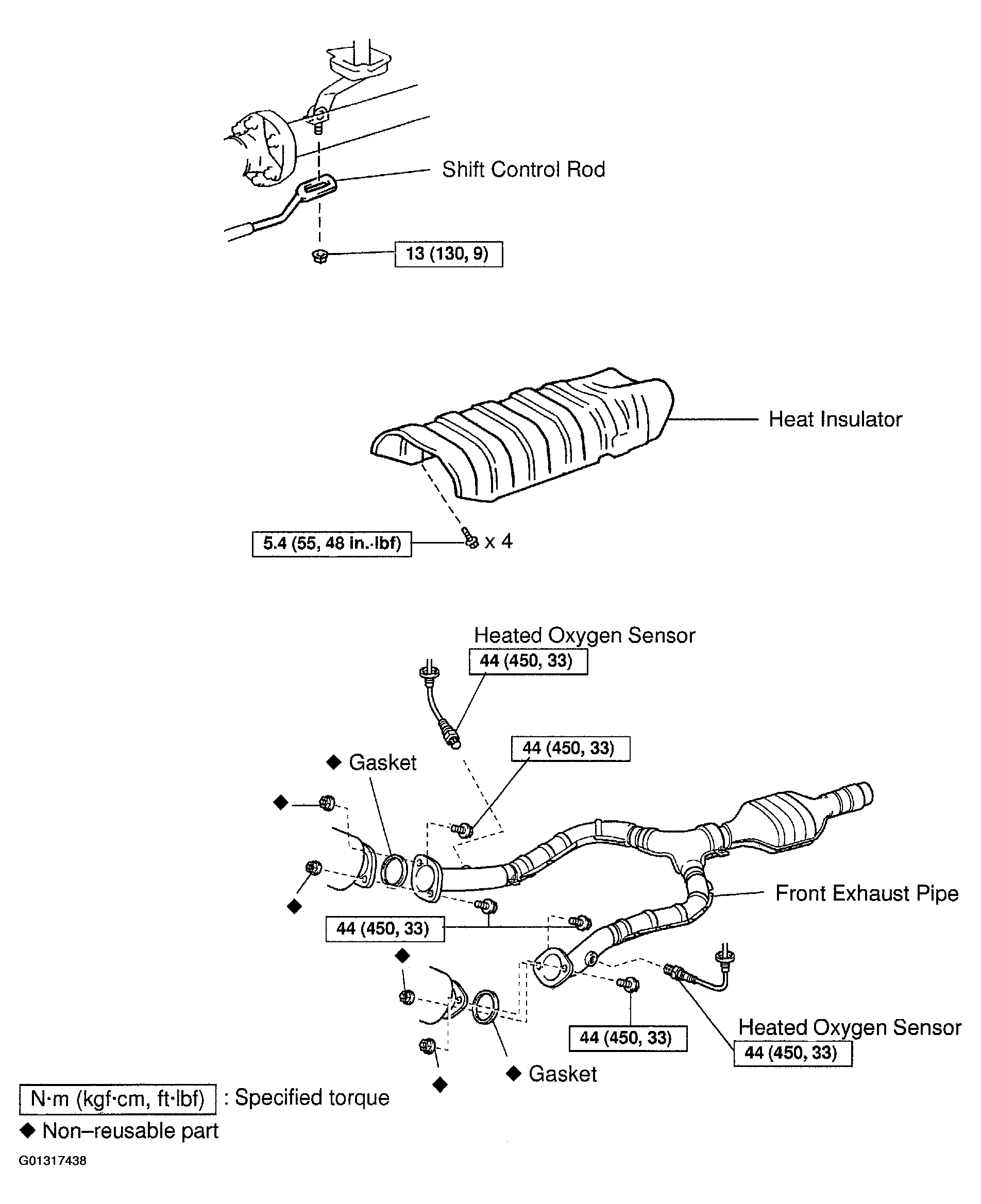 Shift Control Rod

13 (130, 9)

Heat Insulator

5.4 (55, 48 in.·lbf)

x 4

Heated Oxygen Sensor

44 (450, 33)

44 (450, 33)

◆ Gasket

◆

◆

Front Exhaust Pipe

44 (450, 33)

◆

44 (450, 33)

Heated Oxygen Sensor

44 (450, 33)

◆ Gasket

◆

N·m (kgf·cm, ft·lbf) : Specified torque

◆ Non–reusable part

G01317438