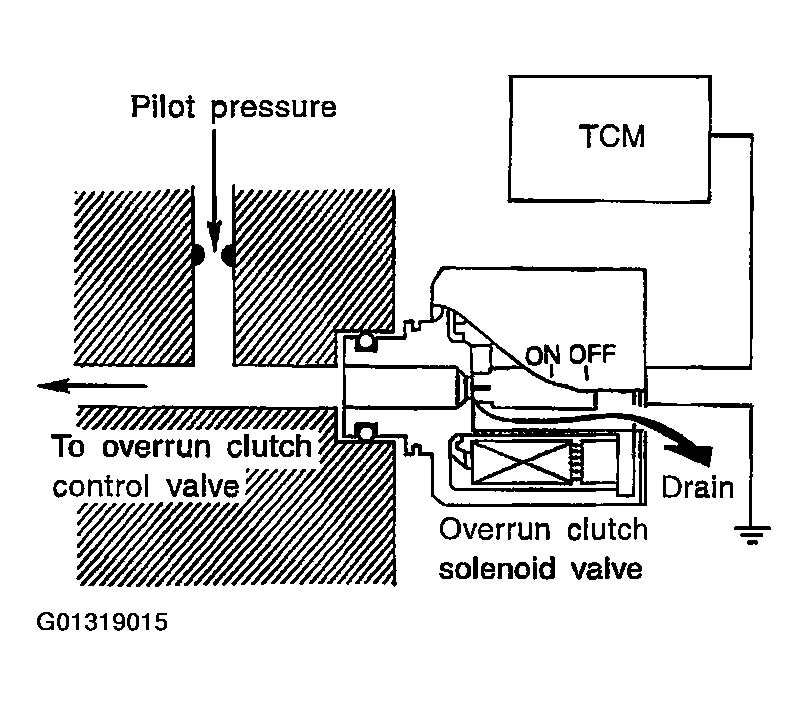 Pilot pressure

TCM

ON OFF

To overrun clutch control valve

Drain

Overrun clutch solenoid valve

G01319015