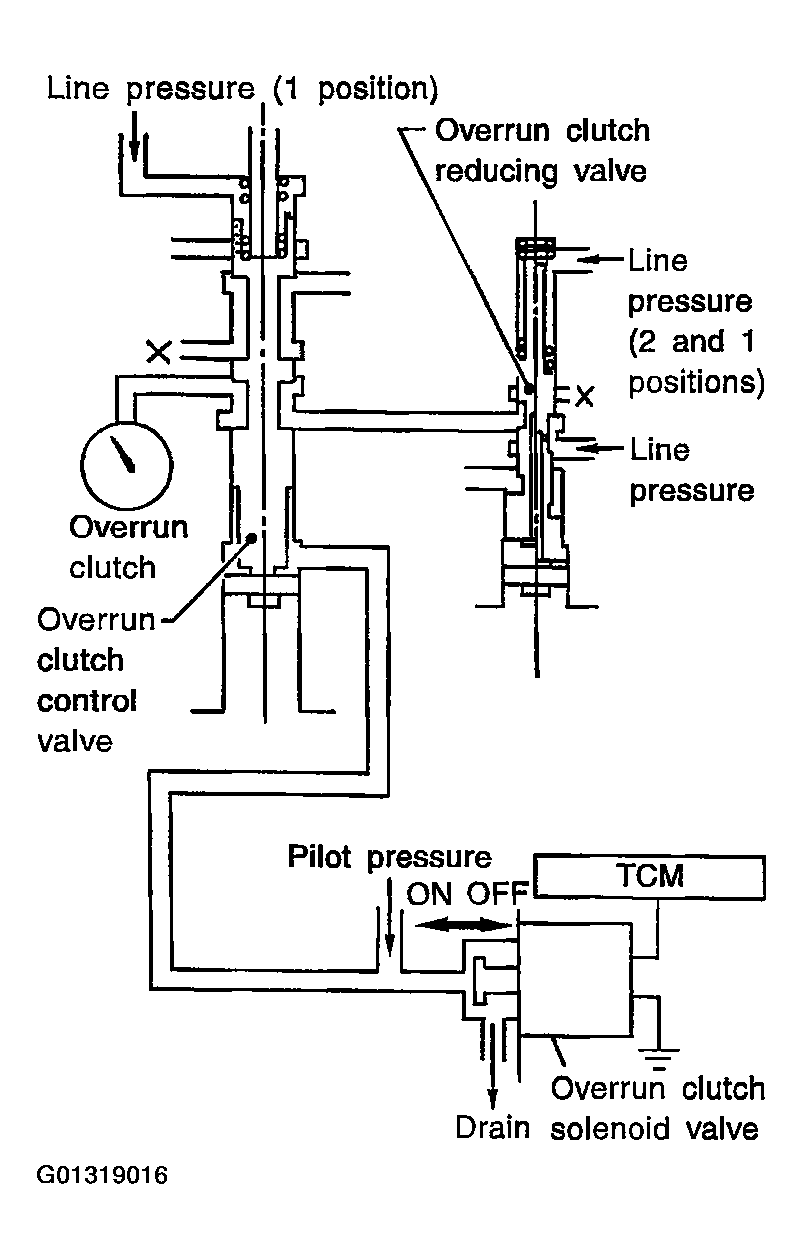 Line pressure (1 position)

Overrun clutch reducing valve

Line pressure (2 and 1 positions)

X

X

Line pressure

Overrun clutch

Overrun clutch control valve

Pilot pressure

ON OFF

TCM

Drain

Overrun clutch solenoid valve

G01319016