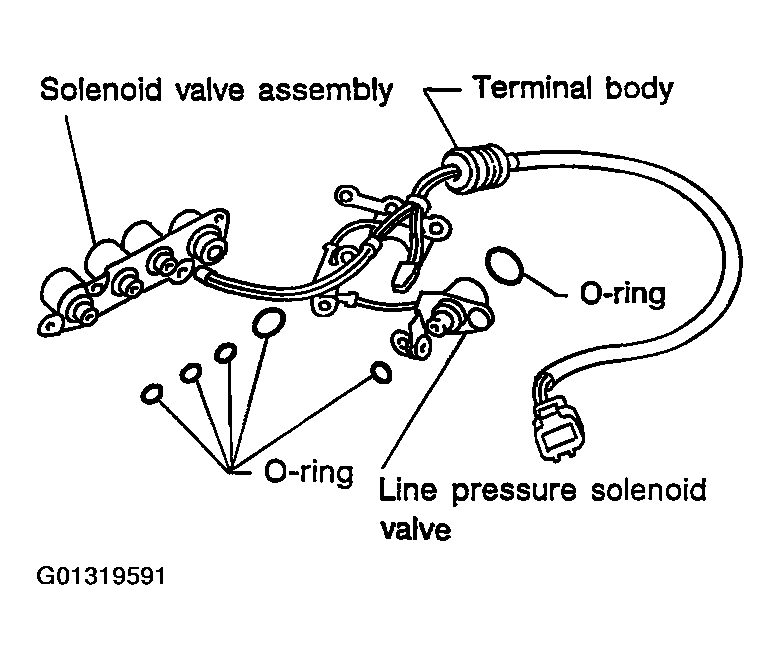 Solenoid valve assembly

Terminal body

O-ring

O-ring

Line pressure solenoid valve

G01319591