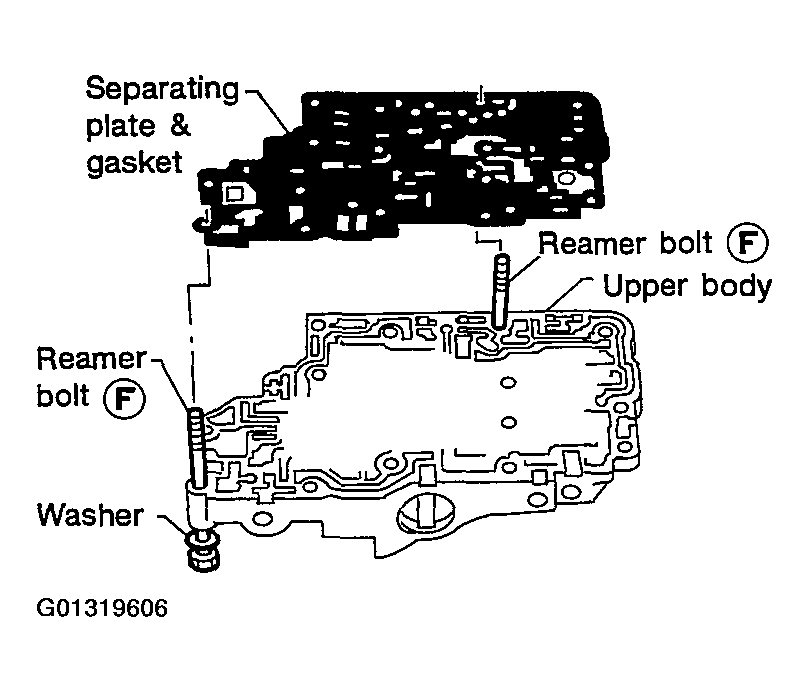 Separating plate & gasket

Reamer bolt F

Upper body

Reamer bolt F

Washer

G01319606