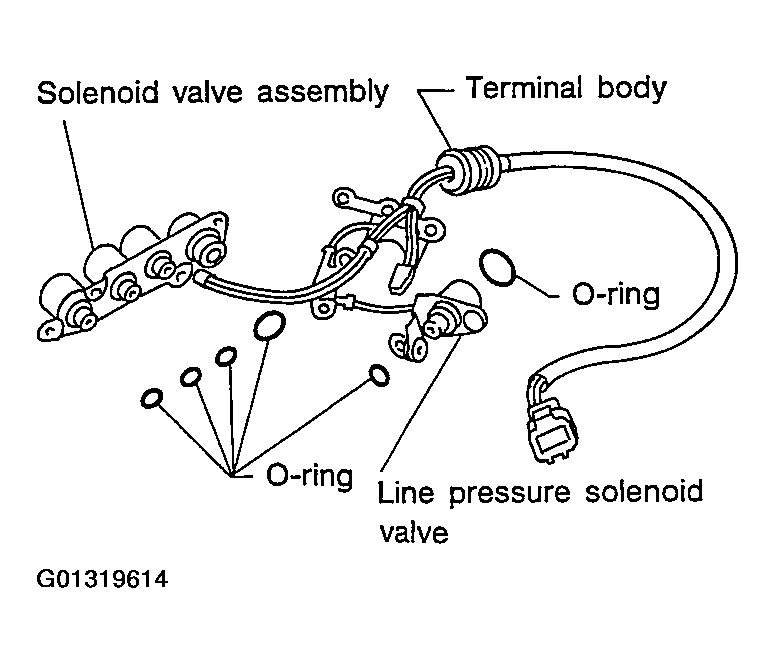 Solenoid valve assembly

Terminal body

O-ring

O-ring

Line pressure solenoid valve

G01319614