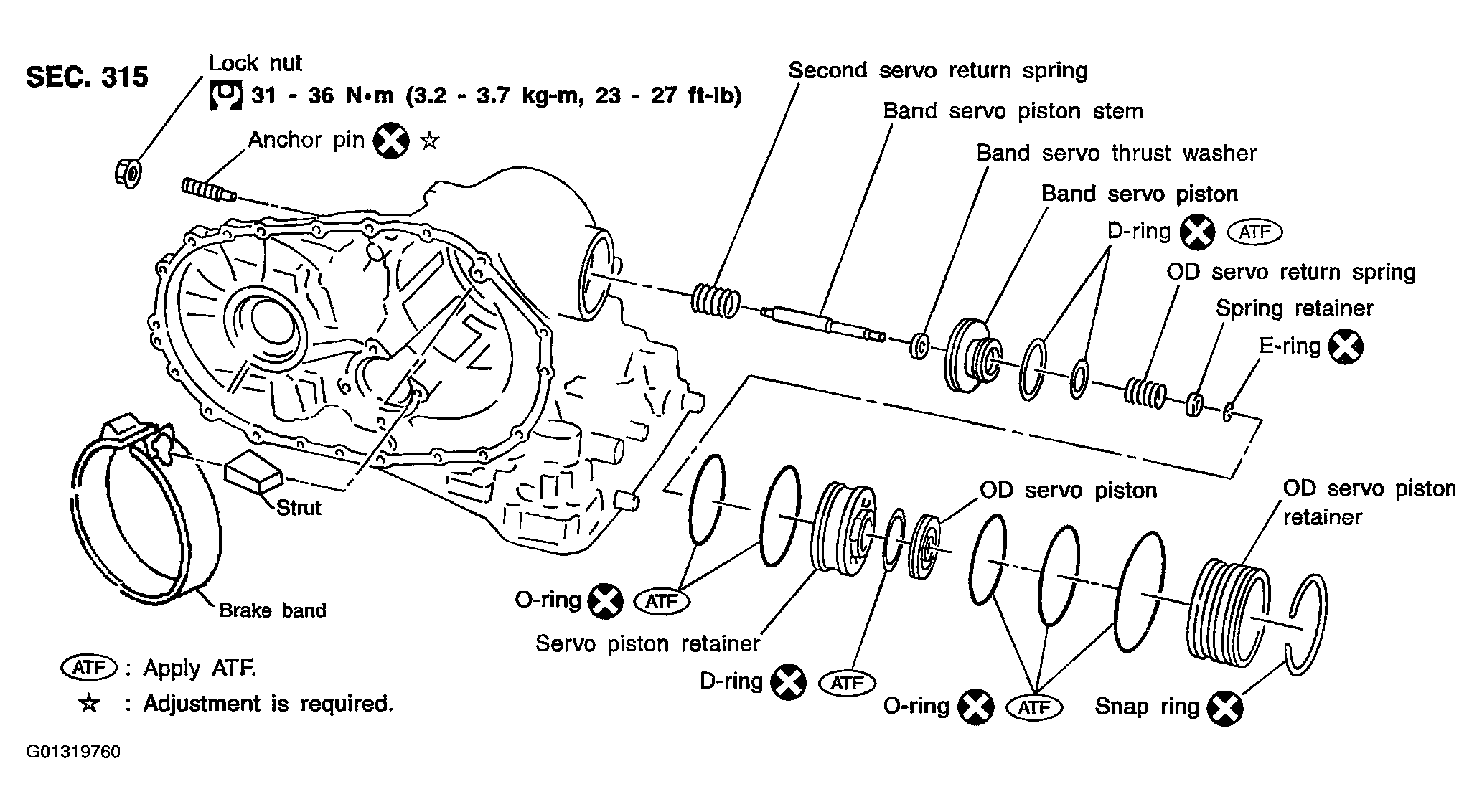 SEC. 315

Lock nut
31 - 36 N•m (3.2 - 3.7 kg-m, 23 - 27 ft-lb)

Anchor pin ☆

Second servo return spring

Band servo piston stem

Band servo thrust washer

Band servo piston

D-ring ATF

OD servo return spring

Spring retainer

E-ring

Strut

Brake band

OD servo piston

OD servo piston retainer

O-ring ATF

Servo piston retainer

D-ring ATF

O-ring ATF

Snap ring

ATF : Apply ATF.
☆ : Adjustment is required.

G01319760