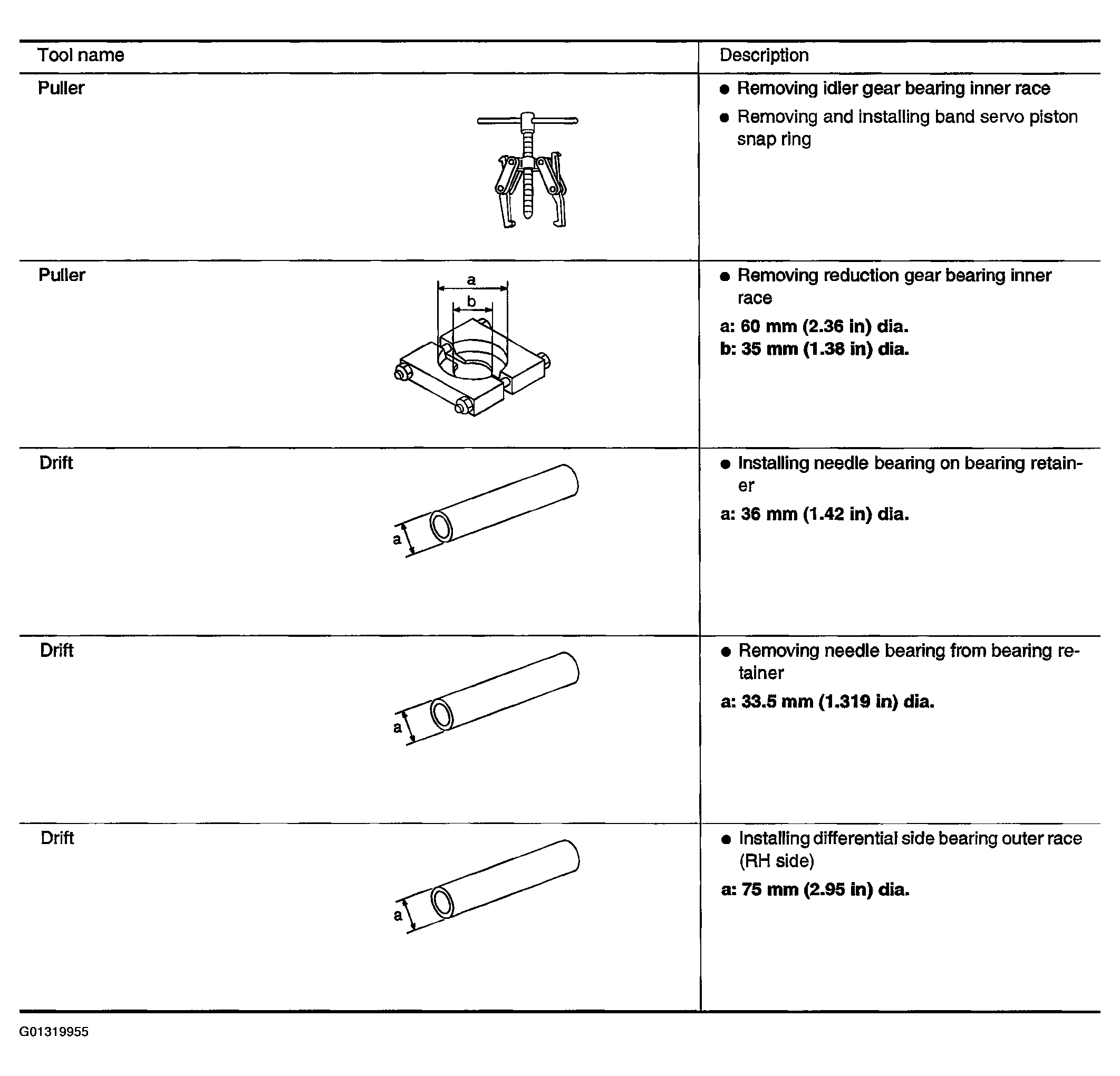 | Tool name | Description |
|---|---|
| Puller | ● Removing idler gear bearing inner race ● Removing and installing band servo piston snap ring |
| Puller a b | ● Removing reduction gear bearing inner race a: 60 mm (2.36 in) dia. b: 35 mm (1.38 in) dia. |
| Drift a | ● Installing needle bearing on bearing retainer a: 36 mm (1.42 in) dia. |
| Drift a | ● Removing needle bearing from bearing retainer a: 33.5 mm (1.319 in) dia. |
| Drift a | ● Installing differential side bearing outer race (RH side) a: 75 mm (2.95 in) dia. |

G01319955