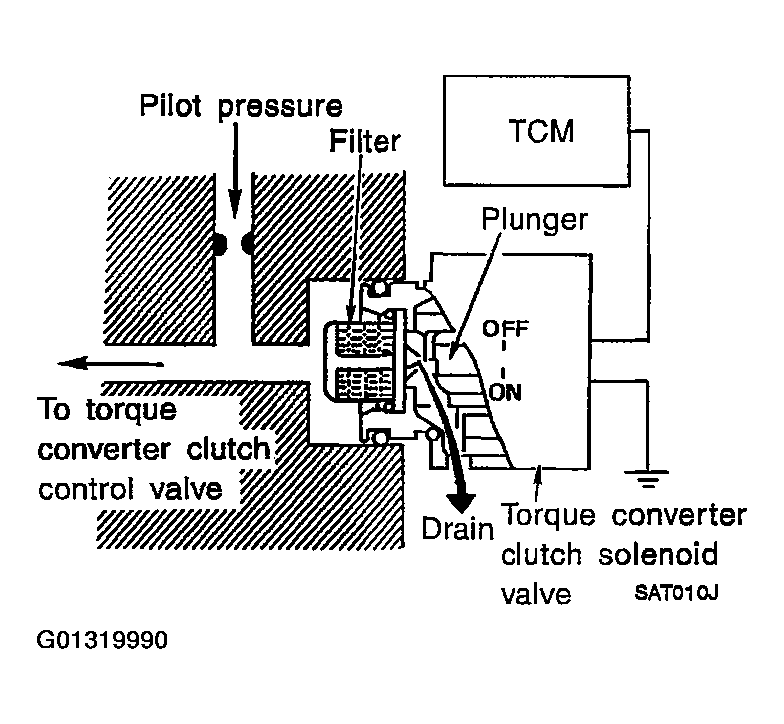 Pilot pressure
Filter
TCM
Plunger
OFF
ON
To torque converter clutch control valve
Drain
Torque converter clutch solenoid valve
SAT010J
G01319990