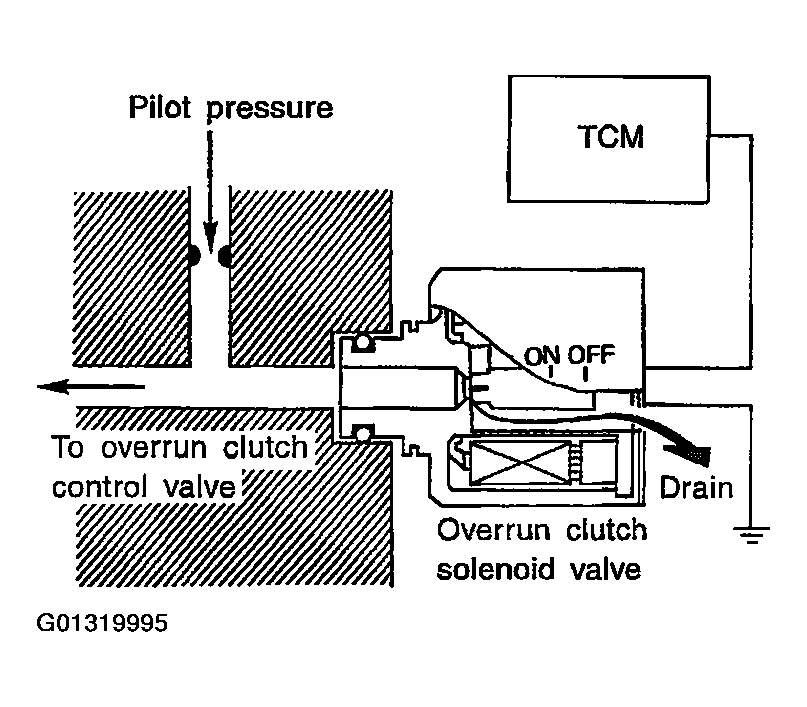 Pilot pressure

TCM

ON OFF

To overrun clutch control valve

Drain

Overrun clutch solenoid valve

G01319995