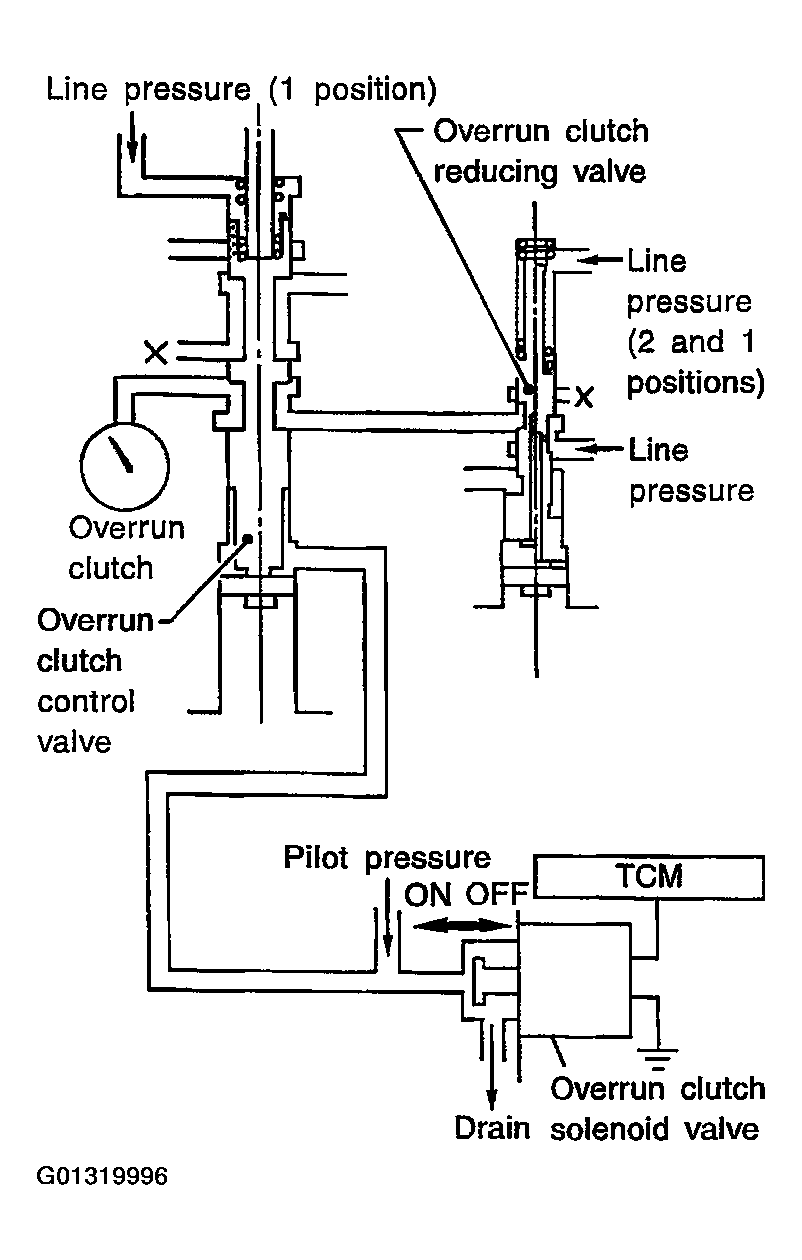 Line pressure (1 position)

Overrun clutch reducing valve

Line pressure (2 and 1 positions)

X

X

Line pressure

Overrun clutch

Overrun clutch control valve

Pilot pressure

ON OFF

TCM

Drain

Overrun clutch solenoid valve

G01319996