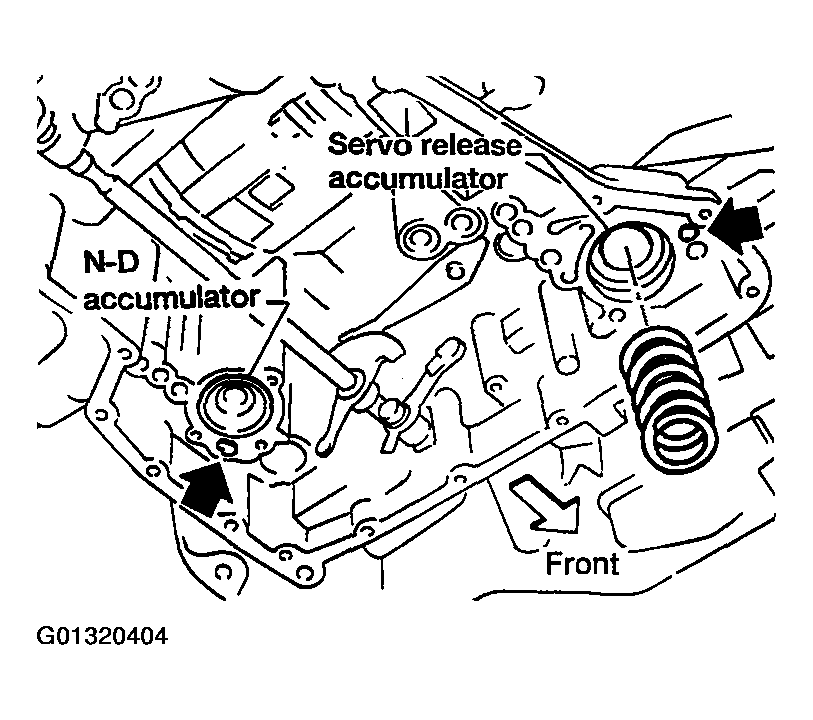 Servo release accumulator

N-D accumulator

Front

G01320404