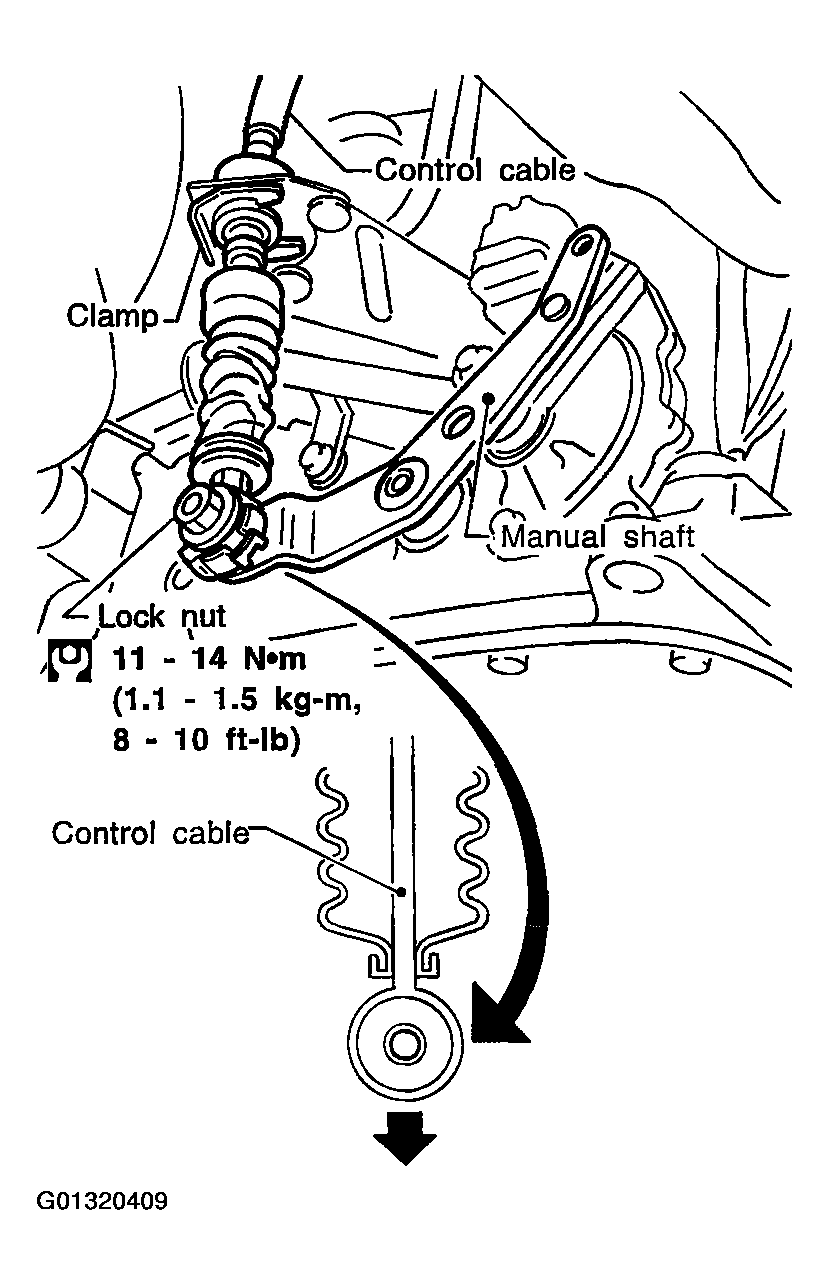 Control cable

Clamp

Manual shaft

Lock nut

11 - 14 N•m
(1.1 - 1.5 kg-m,
8 - 10 ft-lb)

Control cable

G01320409