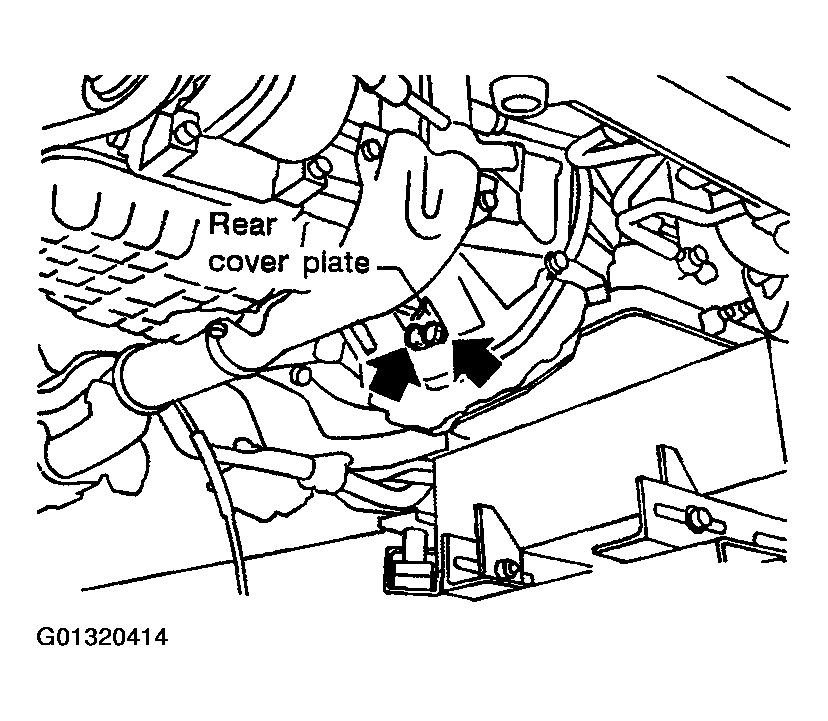 Rear cover plate

G01320414