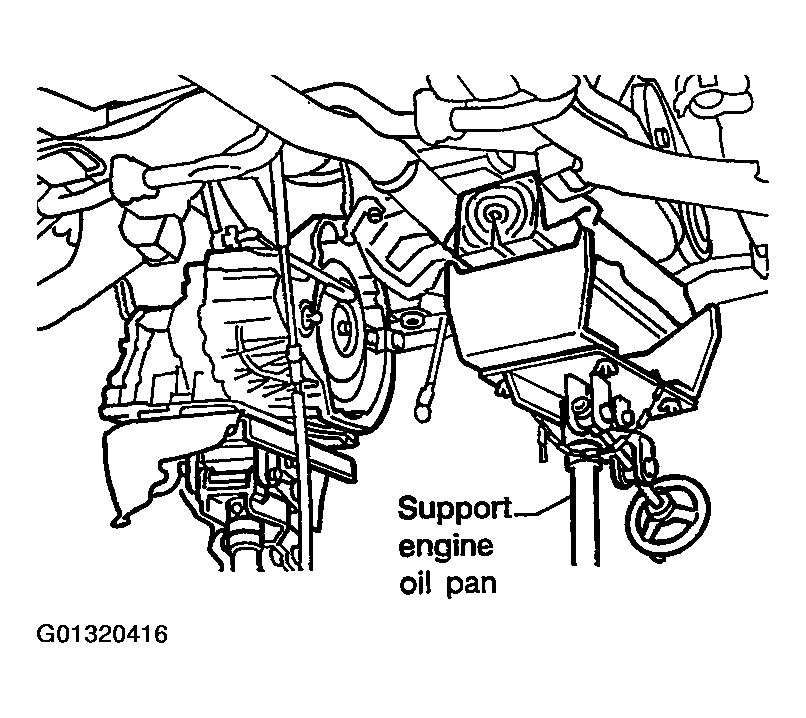 Support engine oil pan

G01320416