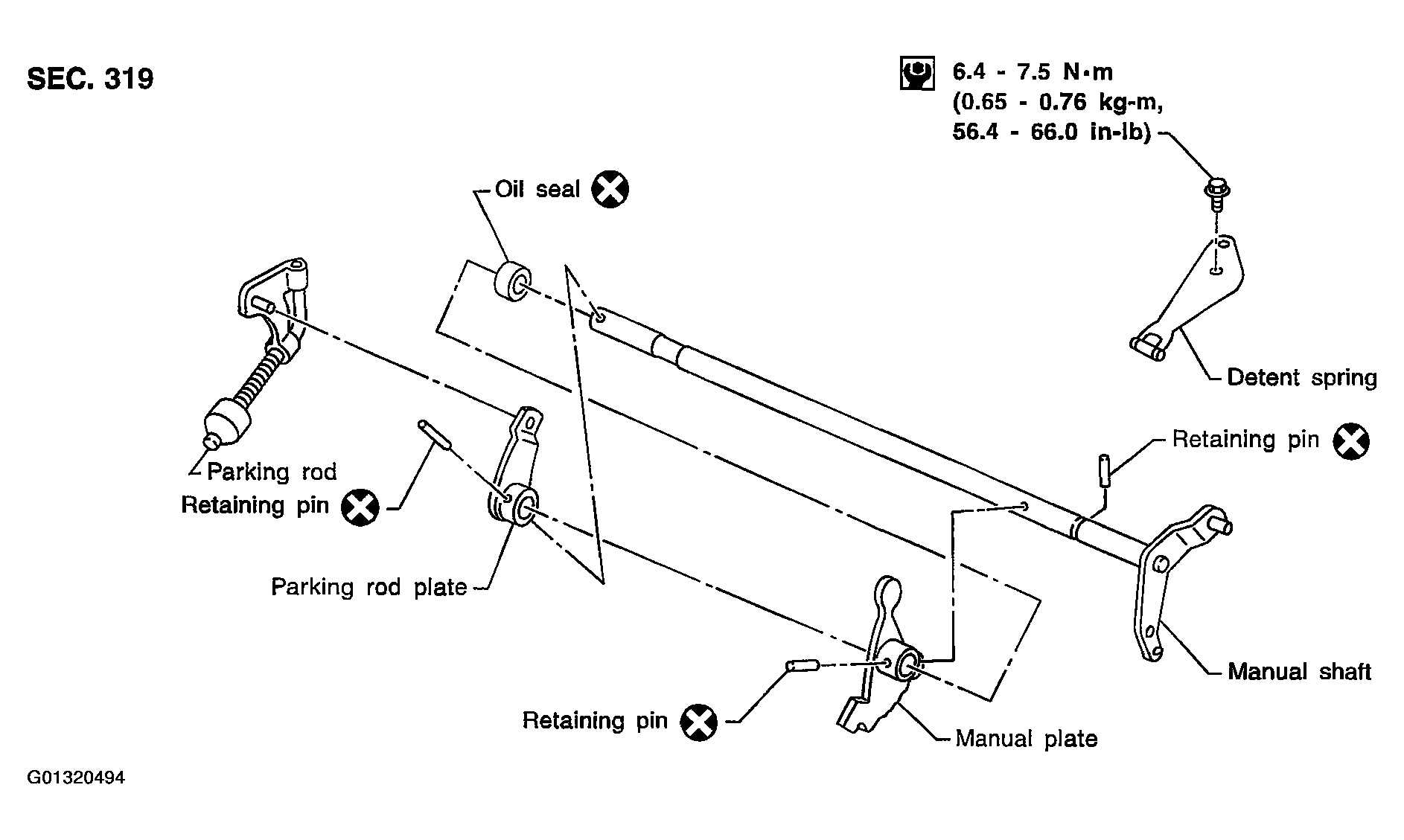 SEC. 319

6.4 - 7.5 N·m (0.65 - 0.76 kg-m, 56.4 - 66.0 in-lb)

Oil seal

Detent spring

Retaining pin

Parking rod

Retaining pin

Parking rod plate

Manual shaft

Retaining pin

Manual plate

G01320494