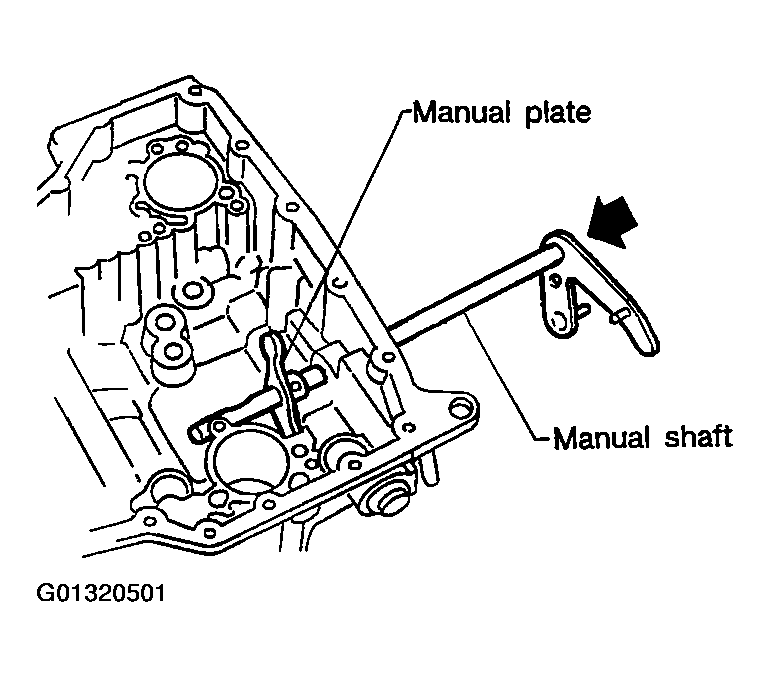 Manual plate

Manual shaft

G01320501