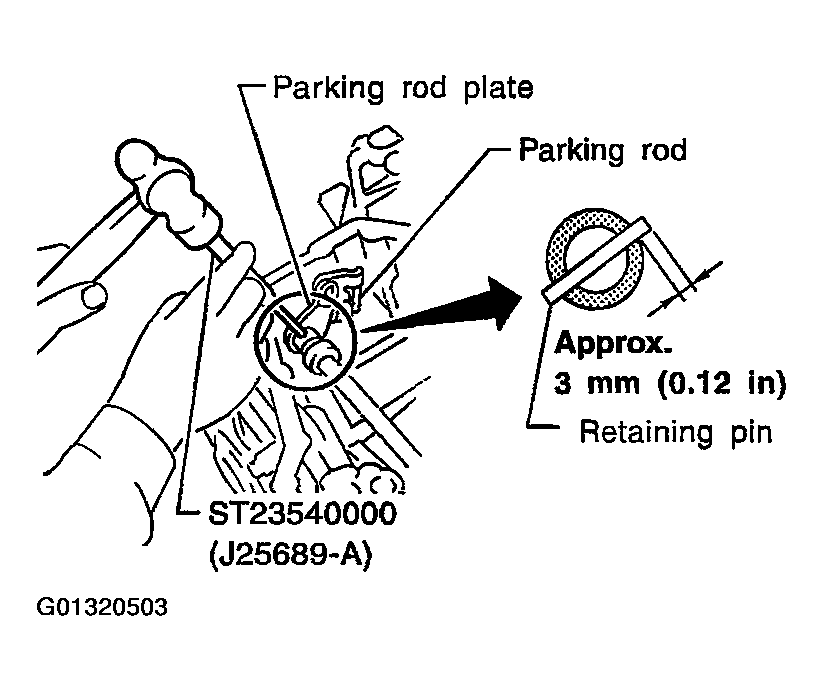 Parking rod plate

Parking rod

Approx.
3 mm (0.12 in)

Retaining pin

ST23540000
(J25689-A)

G01320503