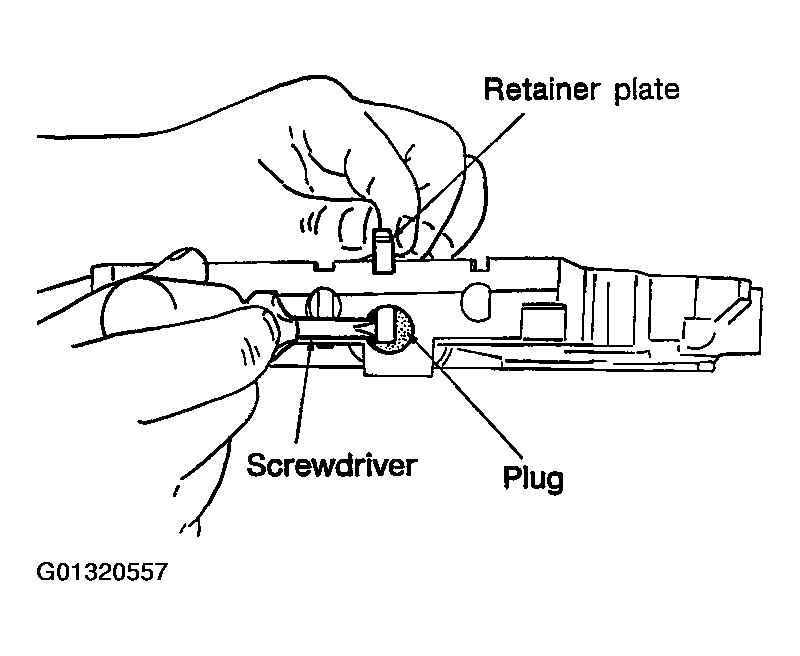 Retainer plate

Screwdriver

Plug

G01320557