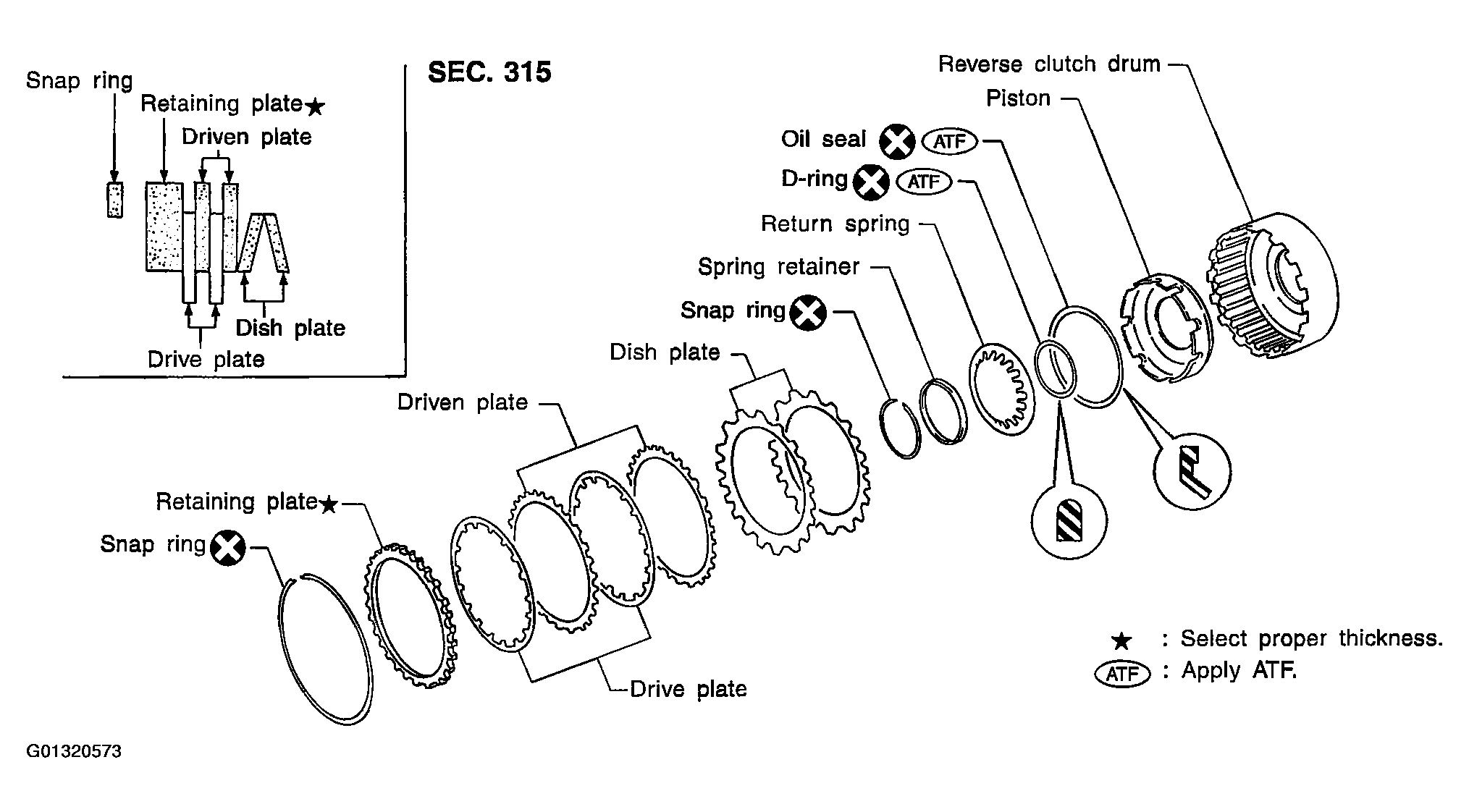 Snap ring
Retaining plate★
Driven plate
Dish plate
Drive plate

SEC. 315

Reverse clutch drum
Piston
Oil seal ATF
D-ring ATF
Return spring
Spring retainer
Snap ring
Dish plate
Driven plate
Retaining plate★
Snap ring
Drive plate

★ : Select proper thickness.
ATF : Apply ATF.

G01320573