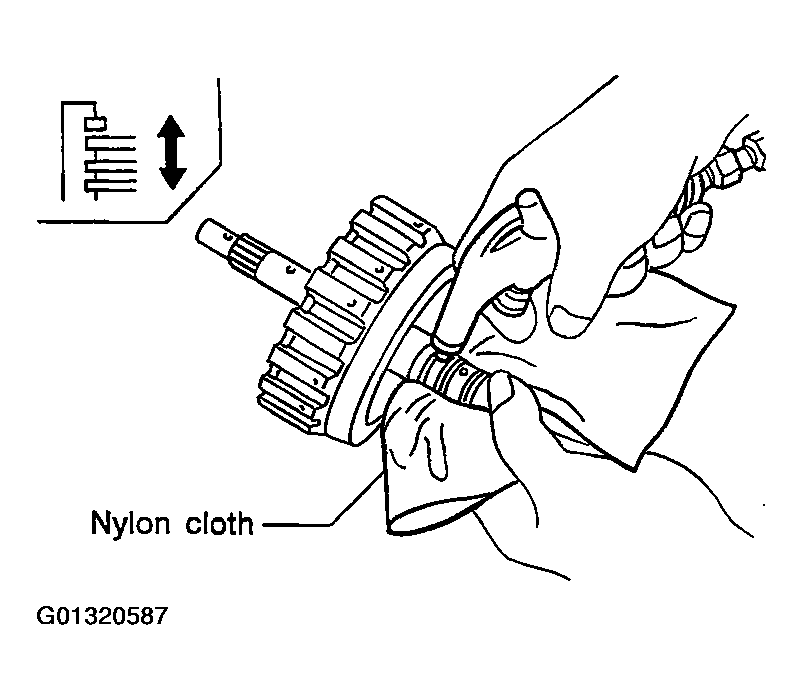 Nylon cloth

G01320587