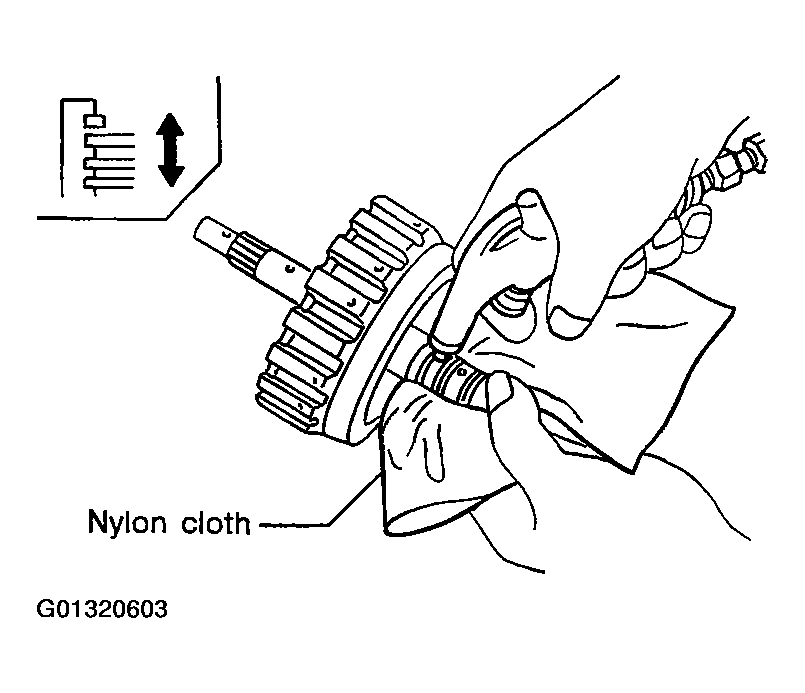 Nylon cloth

G01320603