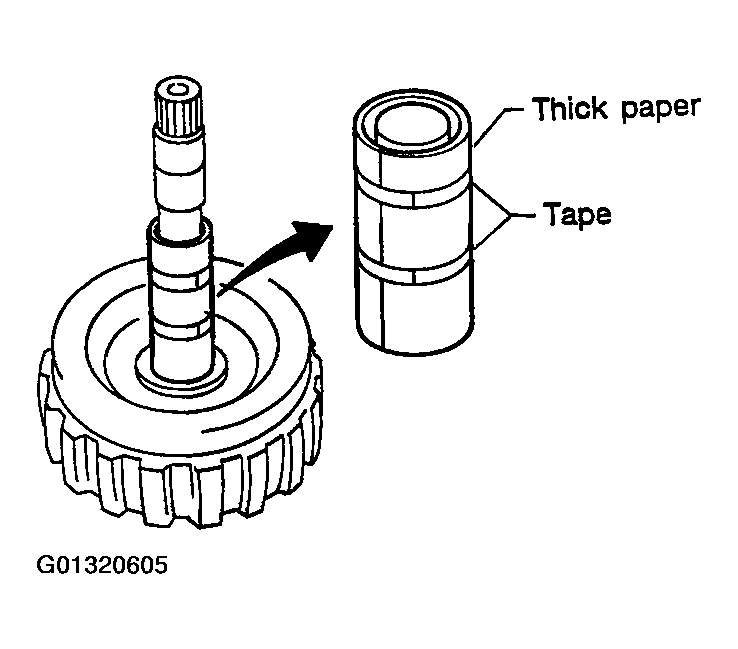 Thick paper

Tape

G01320605