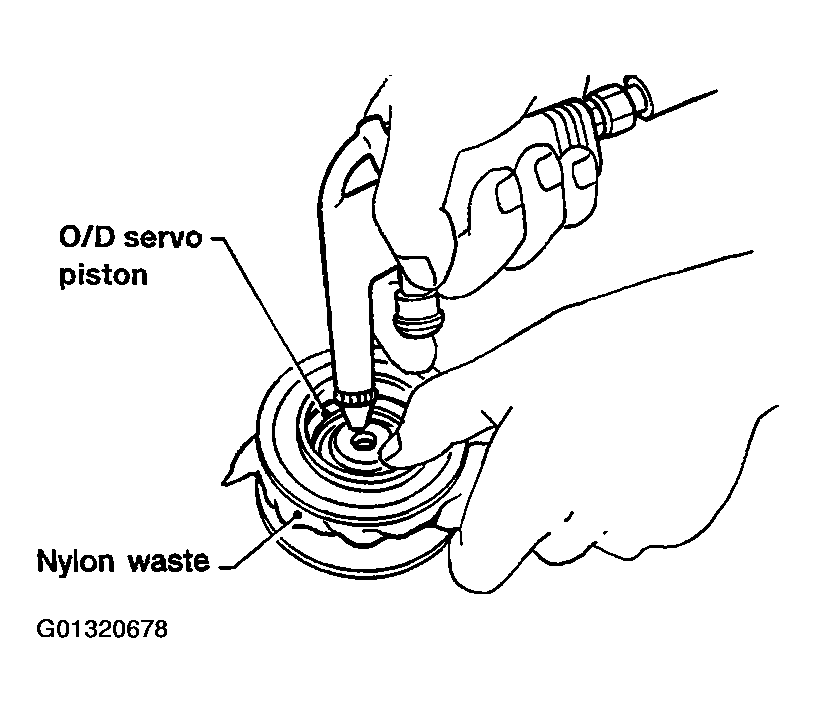 O/D servo piston

Nylon waste

G01320678