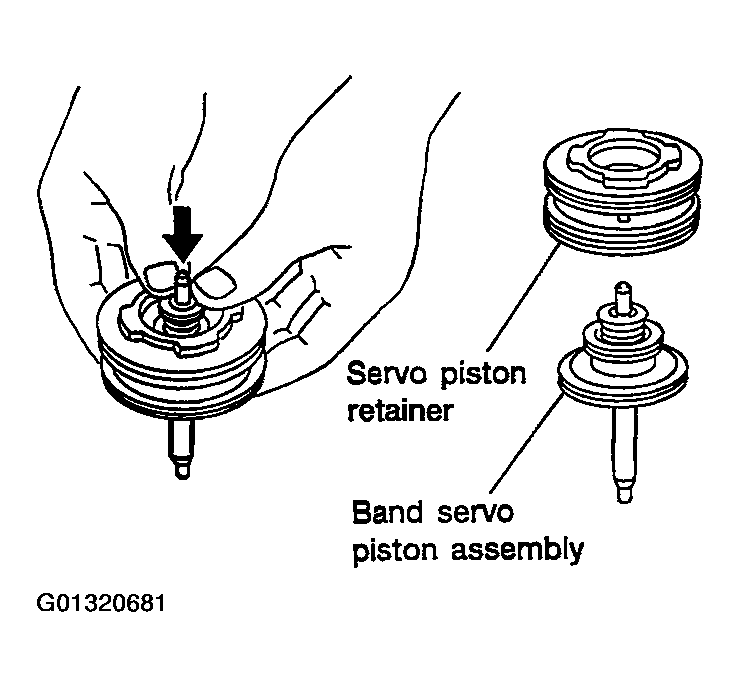 Servo piston retainer

Band servo piston assembly

G01320681