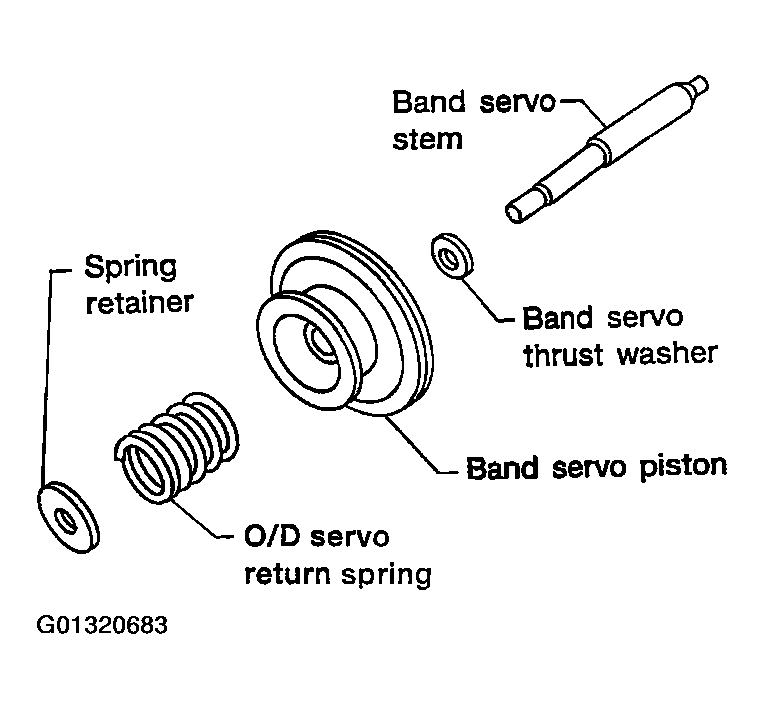 Band servo stem

Spring retainer

Band servo thrust washer

Band servo piston

O/D servo return spring

G01320683