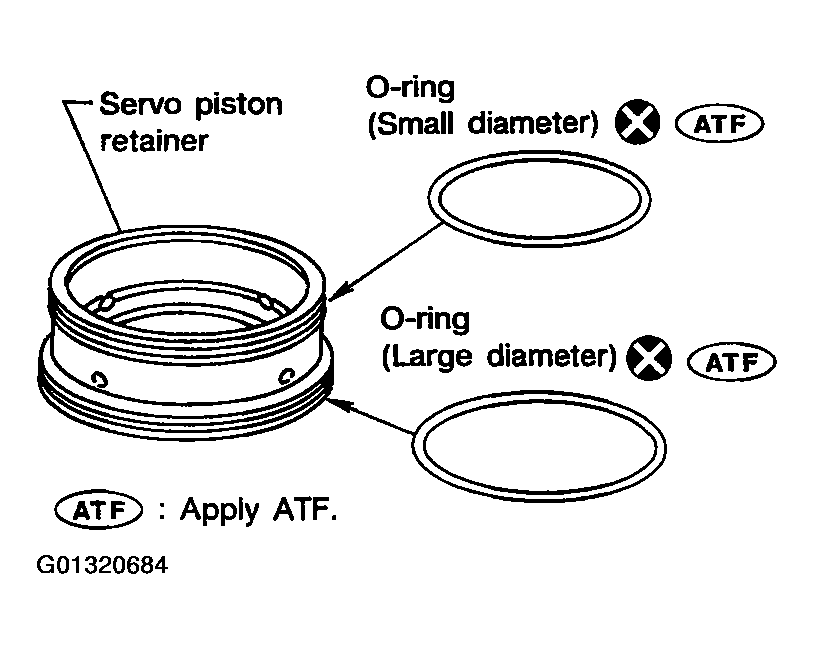 Servo piston retainer

O-ring (Small diameter) ATF

O-ring (Large diameter) ATF

ATF : Apply ATF.

G01320684