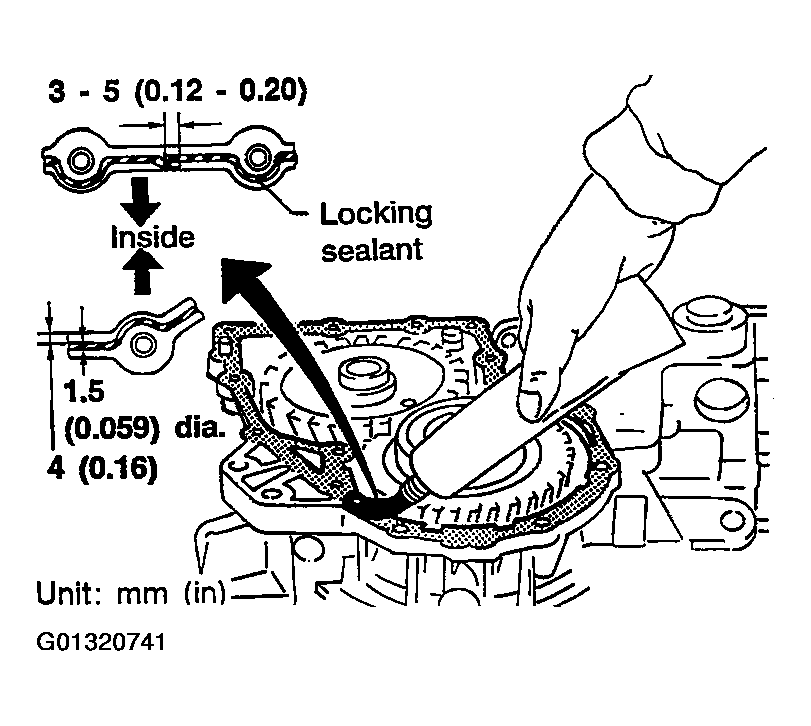 3 - 5 (0.12 - 0.20)

Locking sealant

Inside

1.5 (0.059) dia.

4 (0.16)

Unit: mm (in)

G01320741