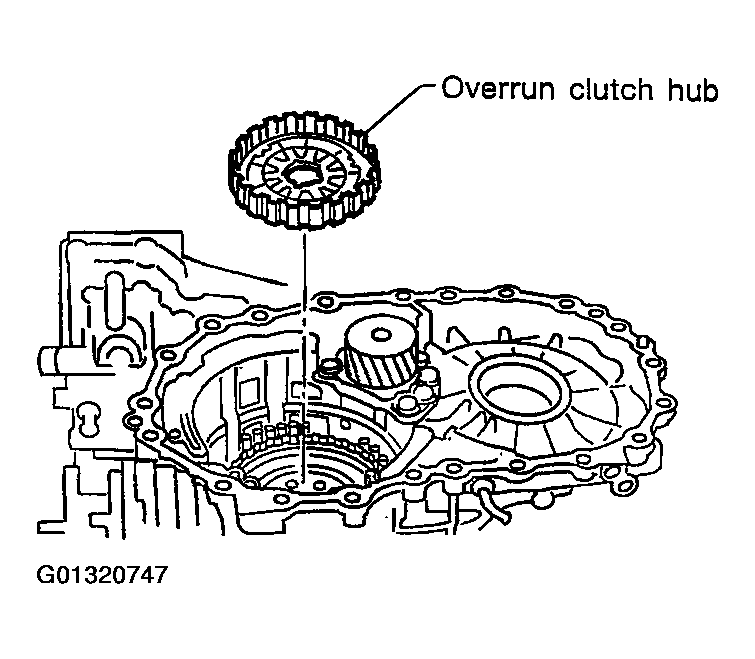 Overrun clutch hub

G01320747