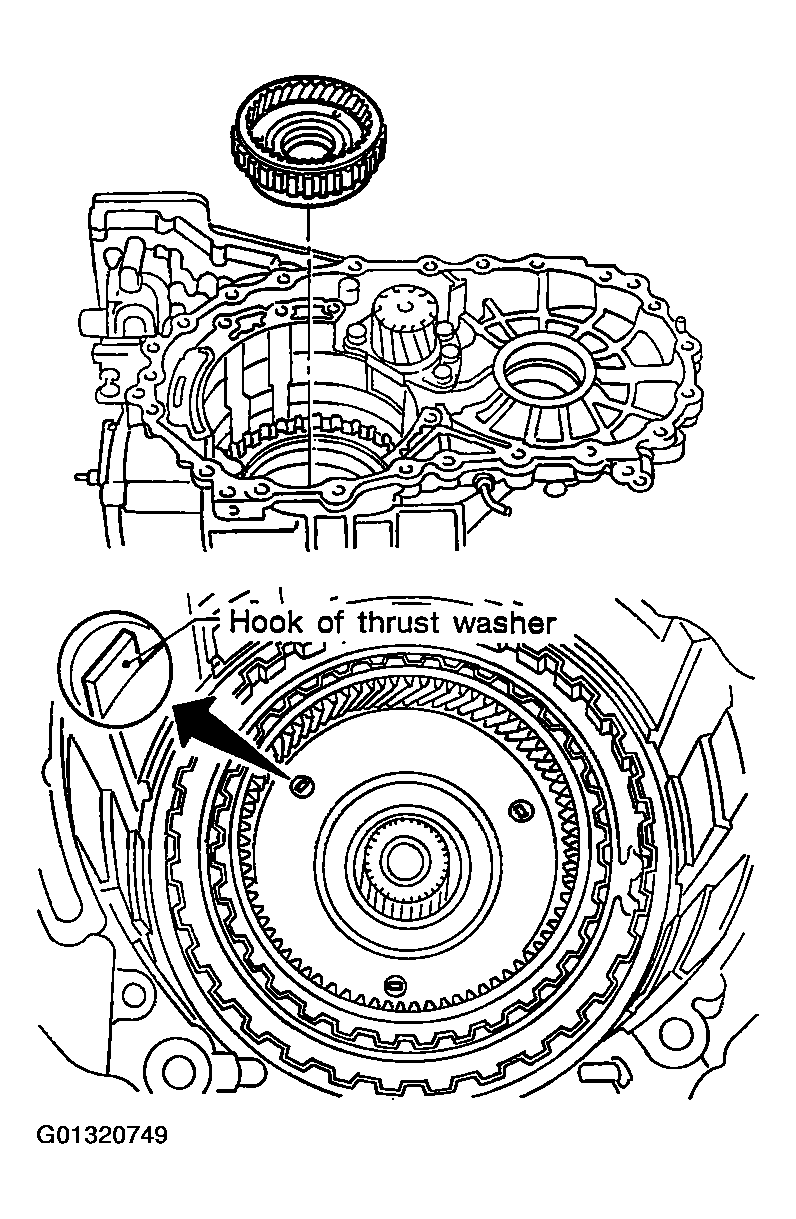 Hook of thrust washer

G01320749