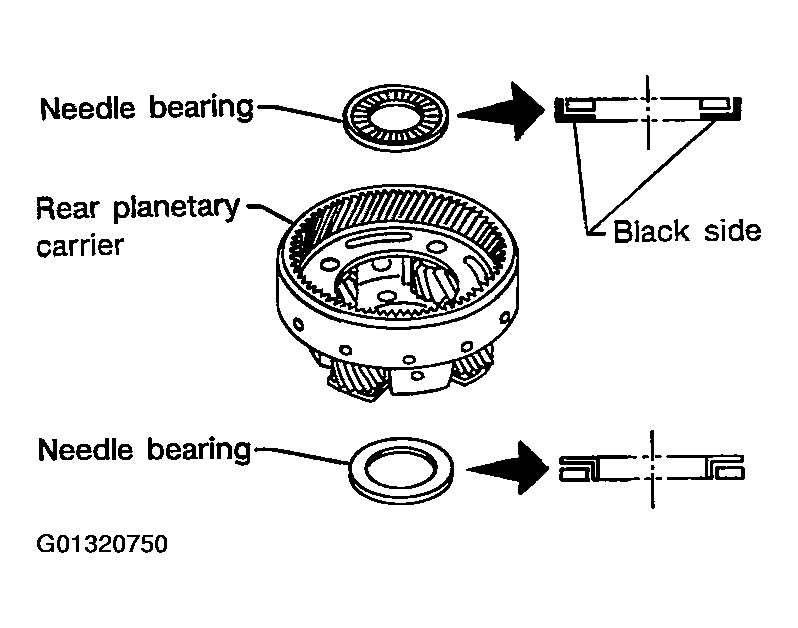 Needle bearing

Black side

Rear planetary carrier

Needle bearing

G01320750