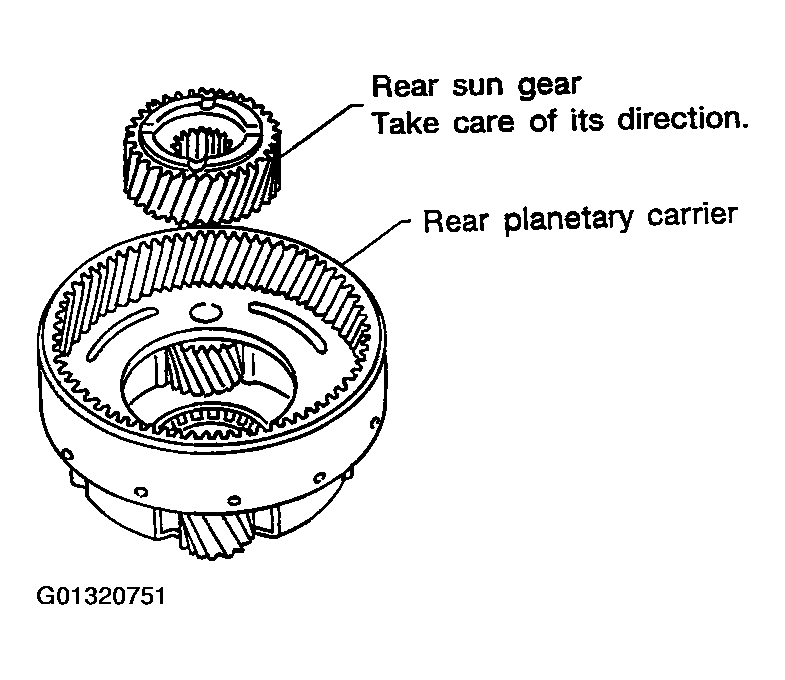 Rear sun gear
Take care of its direction.

Rear planetary carrier

G01320751