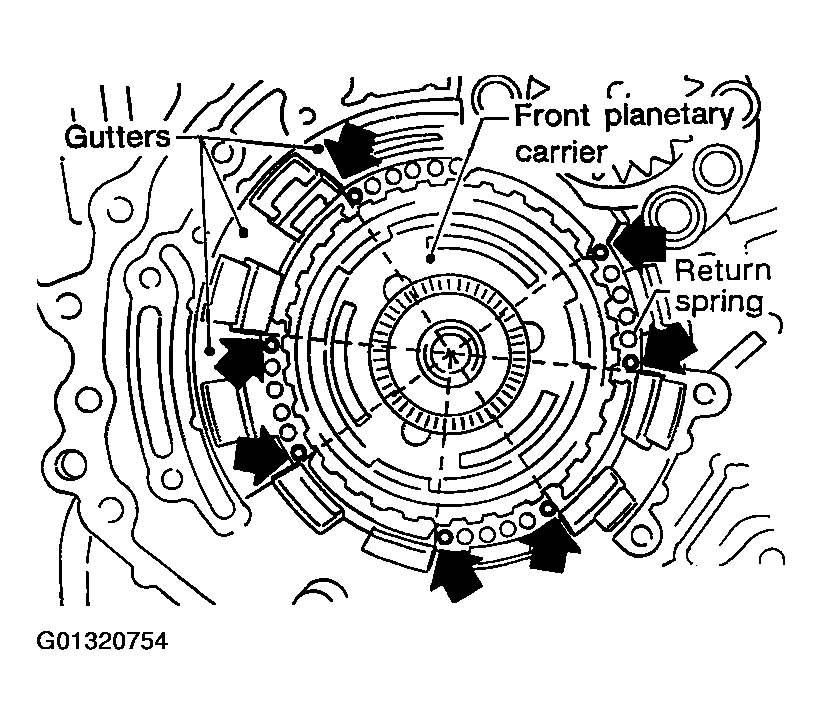 Gutters

Front planetary carrier

Return spring

G01320754