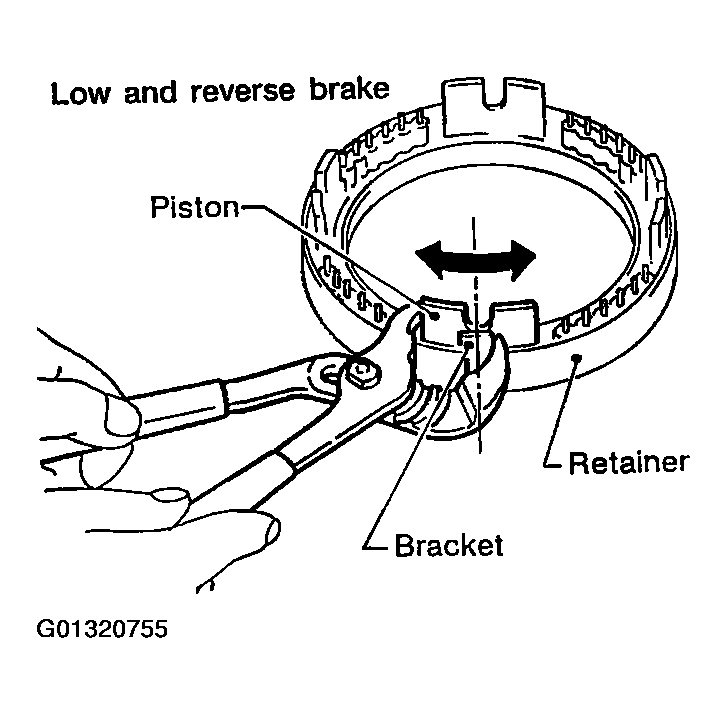 Low and reverse brake

Piston

Retainer

Bracket

G01320755