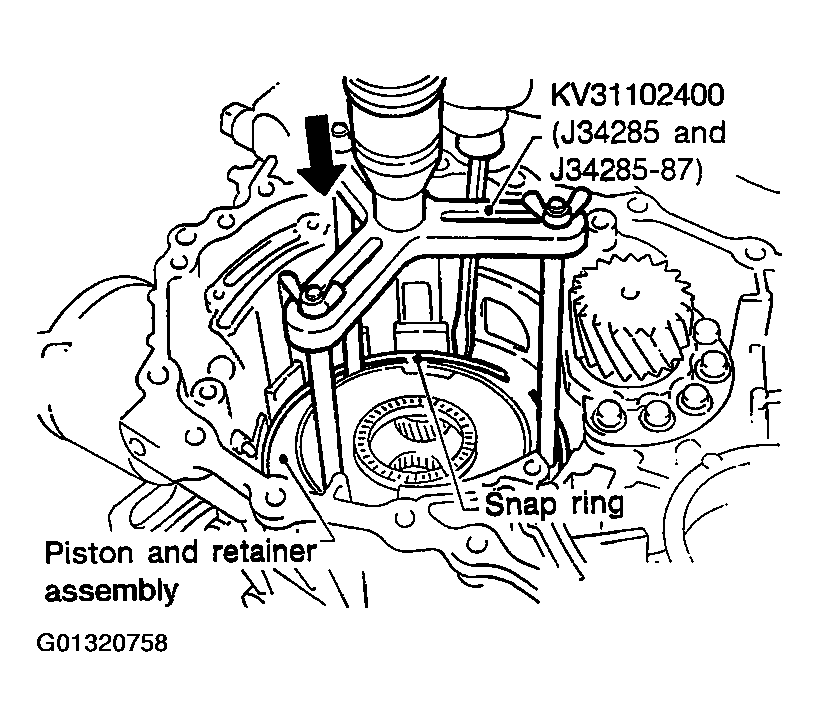 KV31102400 (J34285 and J34285-87)

Snap ring

Piston and retainer assembly

G01320758