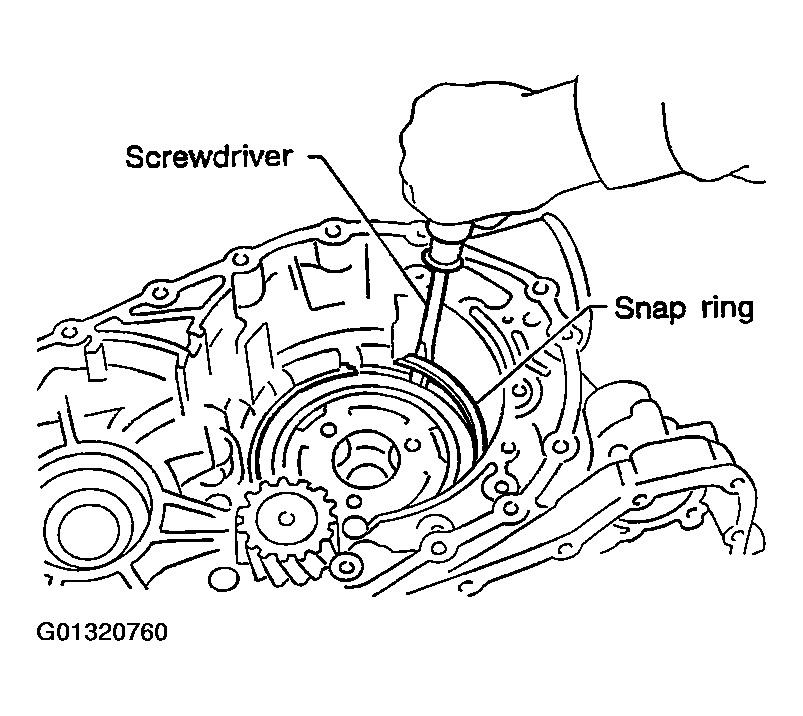 Screwdriver

Snap ring

G01320760